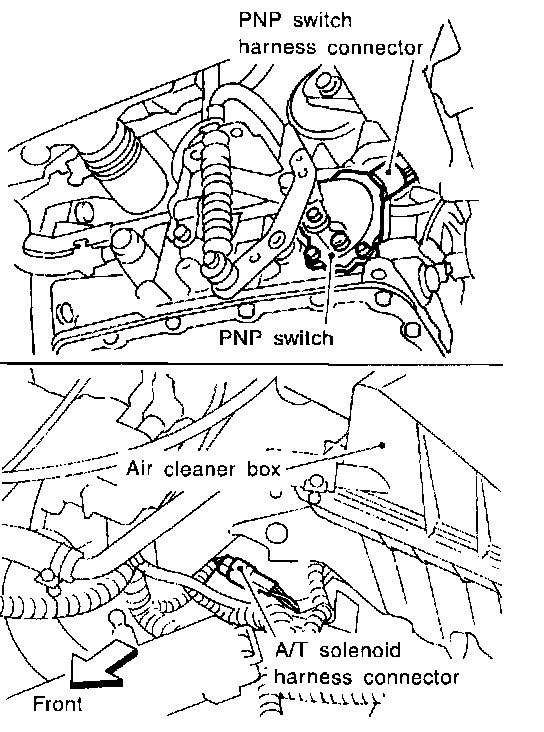 PNP switch harness connector

PNP switch

Air cleaner box

A/T solenoid harness connector

Front