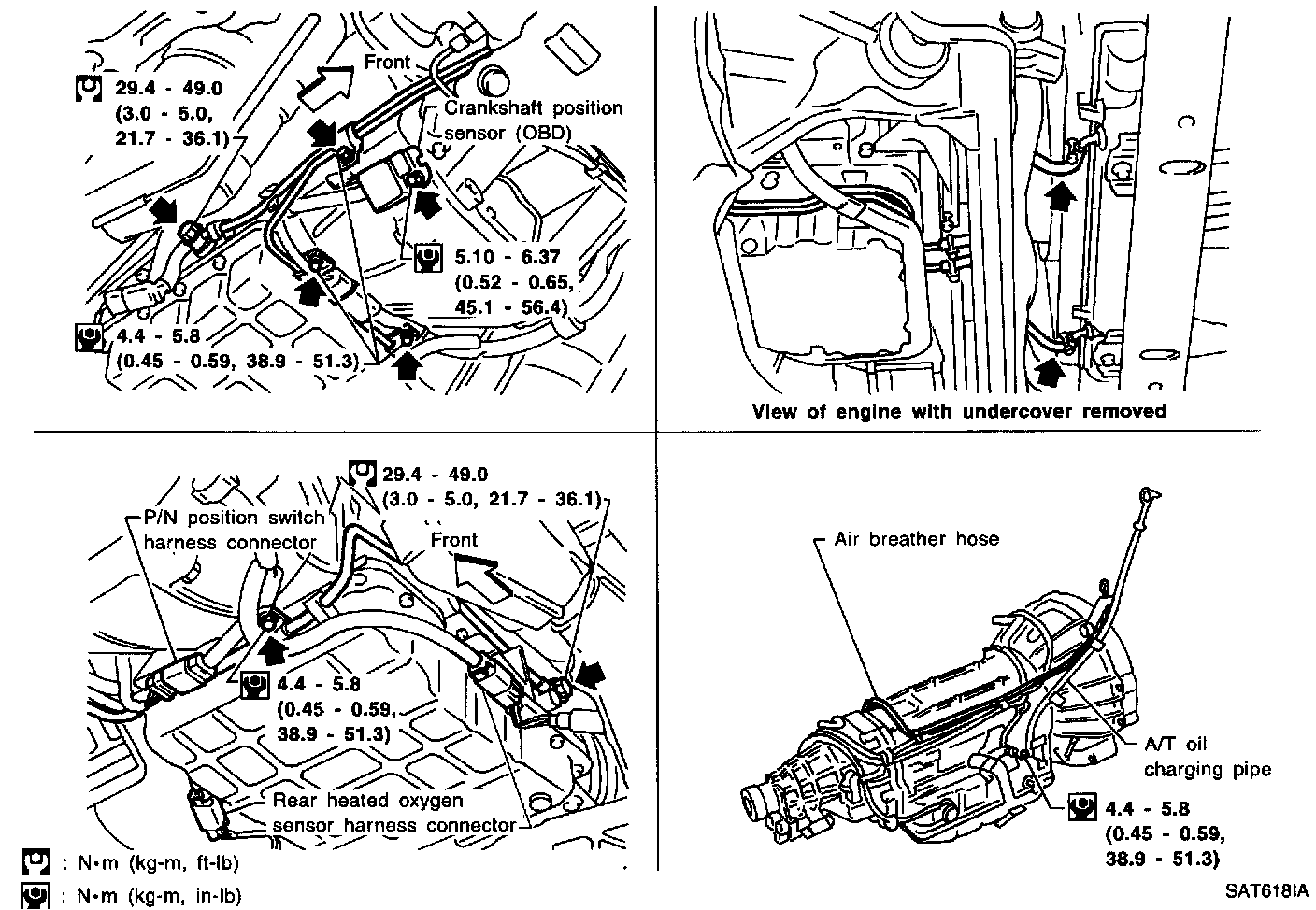 Front

29.4 - 49.0 (3.0 - 5.0, 21.7 - 36.1)

Crankshaft position sensor (OBD)

5.10 - 6.37 (0.52 - 0.65, 45.1 - 56.4)

4.4 - 5.8 (0.45 - 0.59, 38.9 - 51.3)

View of engine with undercover removed

29.4 - 49.0 (3.0 - 5.0, 21.7 - 36.1)

P/N position switch harness connector

Front

4.4 - 5.8 (0.45 - 0.59, 38.9 - 51.3)

Rear heated oxygen sensor harness connector

Air breather hose

A/T oil charging pipe

4.4 - 5.8 (0.45 - 0.59, 38.9 - 51.3)

: N•m (kg-m, ft-lb)

: N•m (kg-m, in-lb)

SAT618IA