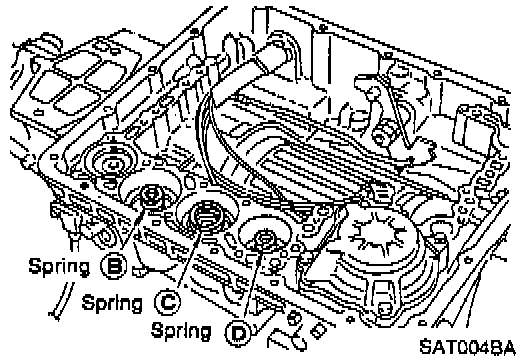 Spring B
Spring C
Spring D
SAT004BA