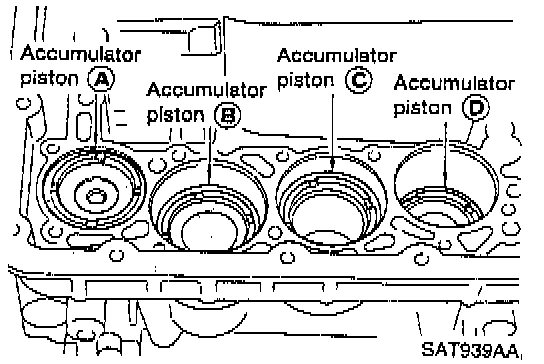 Accumulator piston A

Accumulator piston B

Accumulator piston C

Accumulator piston D

SAT939AA