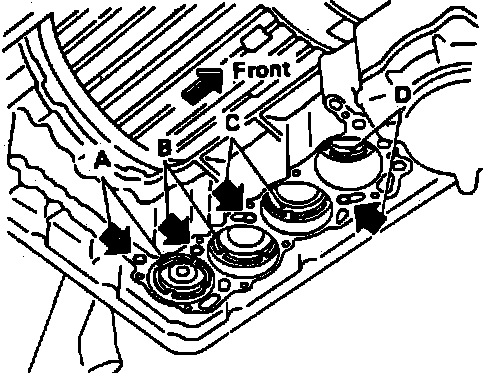 Front
A
B
C
D