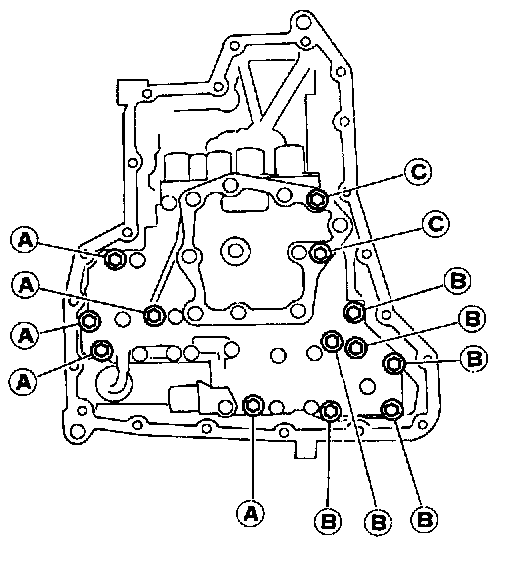 C
C
A
A
B
A
B
A
B
A
B
B
B