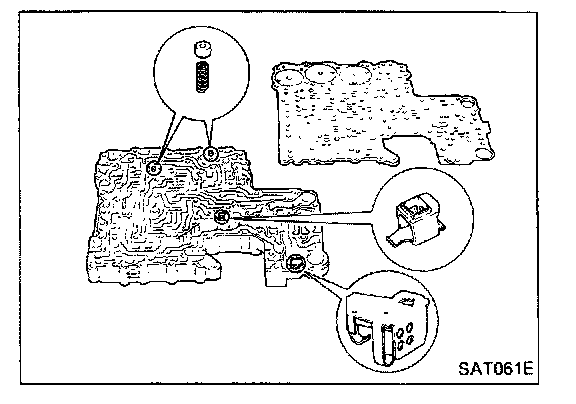 SAT061E