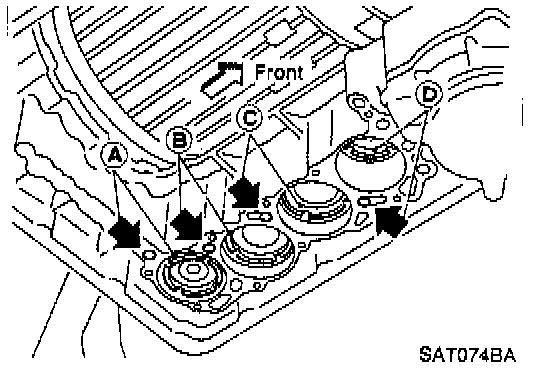 Front
A
B
C
D
SAT074BA