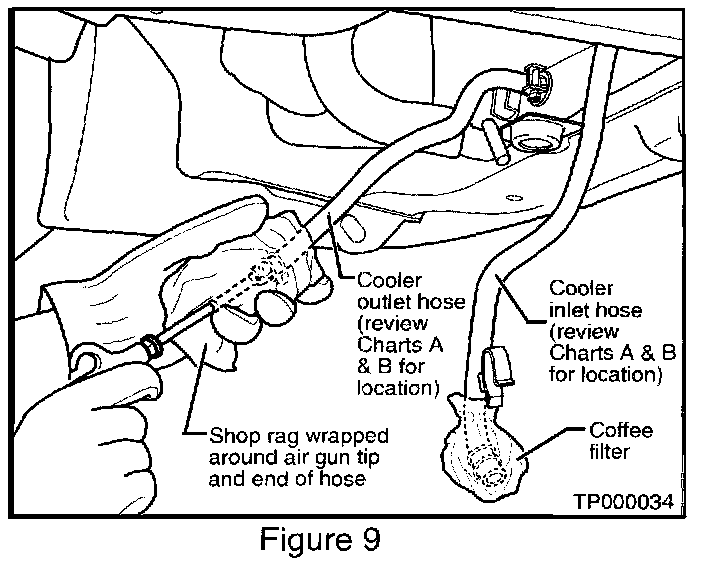 Cooler outlet hose (review Charts A & B for location)

Cooler inlet hose (review Charts A & B for location)

Shop rag wrapped around air gun tip and end of hose

Coffee filter

TP000034

Figure 9