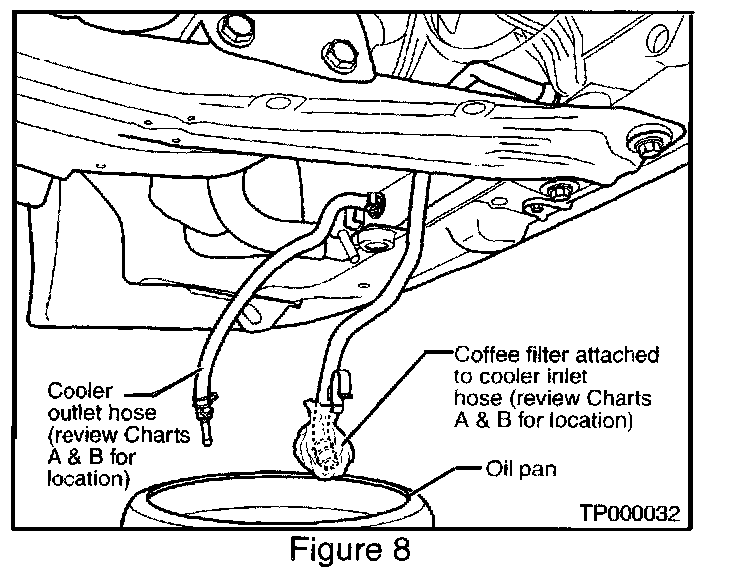 Cooler outlet hose (review Charts A & B for location)

Coffee filter attached to cooler inlet hose (review Charts A & B for location)

Oil pan

TP000032

Figure 8