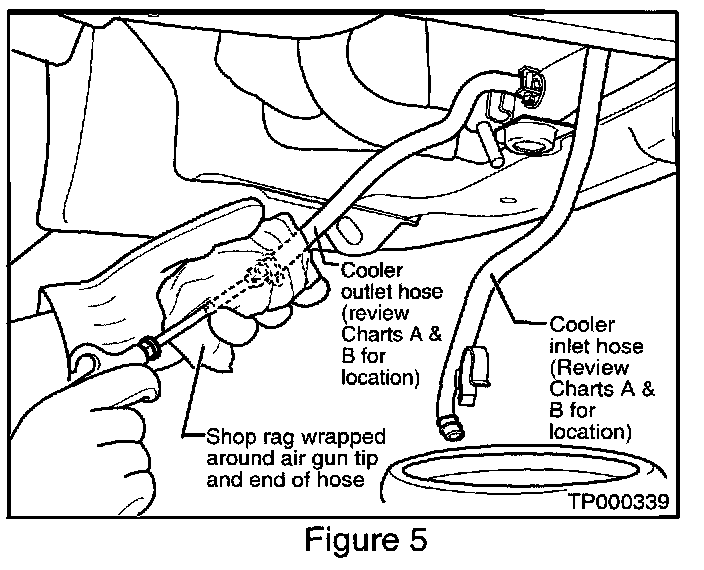 Cooler outlet hose (review Charts A & B for location)

Cooler inlet hose (Review Charts A & B for location)

Shop rag wrapped around air gun tip and end of hose

TP000339

Figure 5