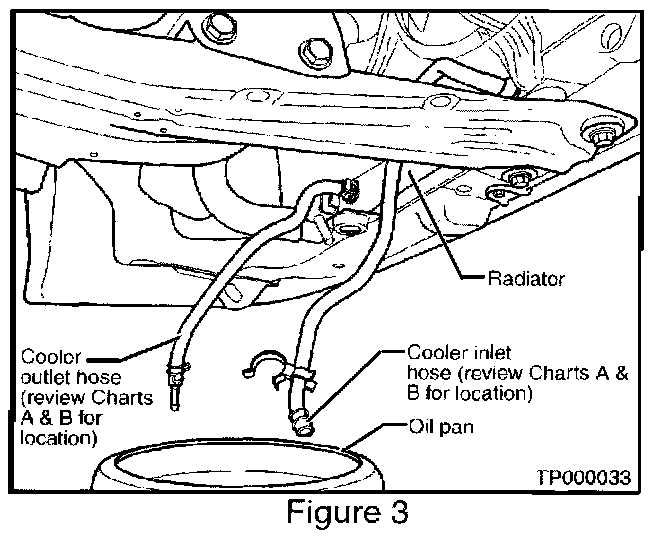 Radiator

Cooler outlet hose (review Charts A & B for location)

Cooler inlet hose (review Charts A & B for location)

Oil pan

TP000033

Figure 3