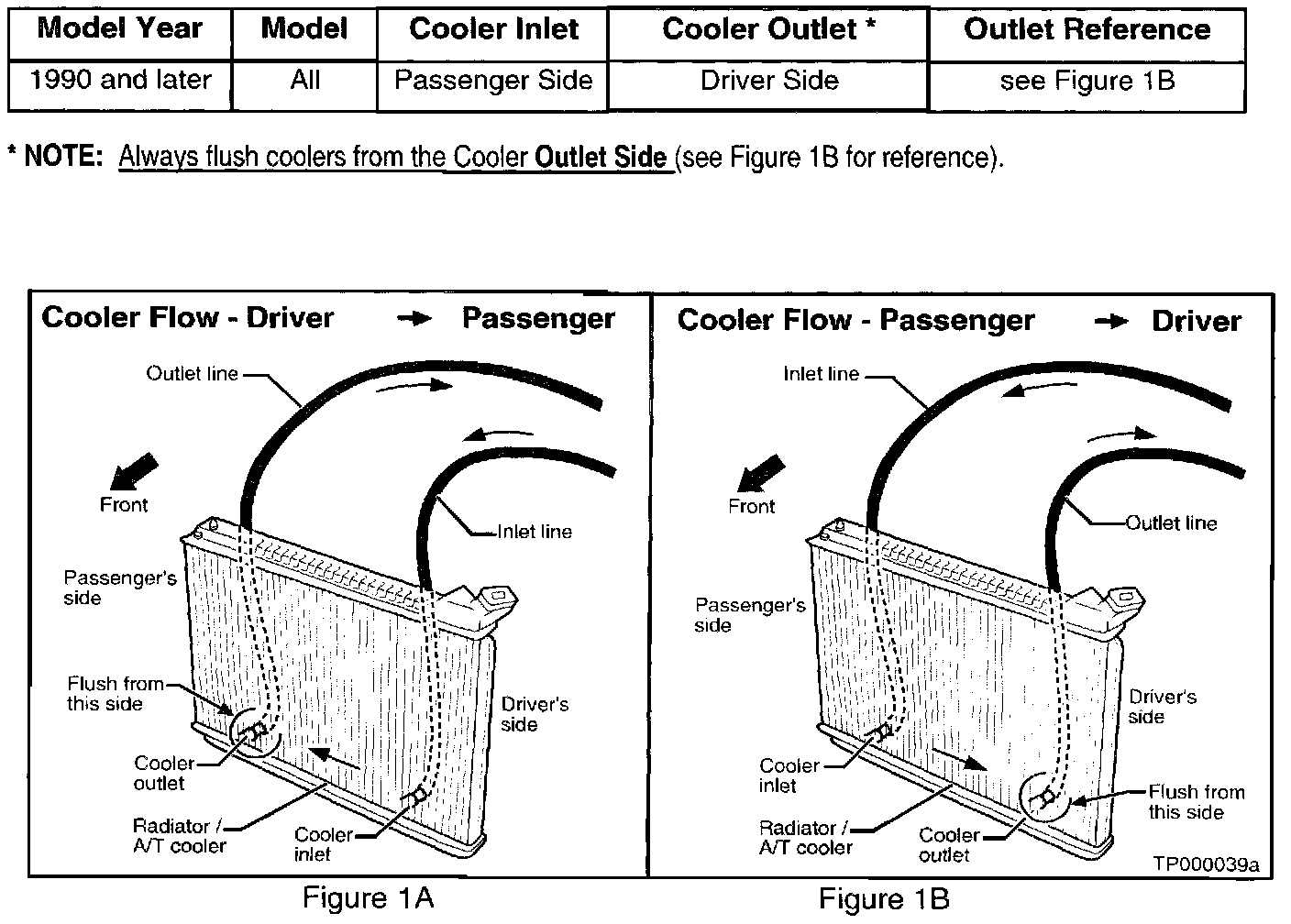 | Model Year | Model | Cooler Inlet | Cooler Outlet * | Outlet Reference |
|---|---|---|---|---|
| 1990 and later | All | Passenger Side | Driver Side | see Figure 1B |

* NOTE: Always flush coolers from the Cooler Outlet Side (see Figure 1B for reference).

Cooler Flow - Driver → Passenger

Outlet line

Front

Inlet line

Passenger's side

Flush from this side

Driver's side

Cooler outlet

Radiator / A/T cooler

Cooler inlet

Figure 1A

Cooler Flow - Passenger → Driver

Inlet line

Front

Outlet line

Passenger's side

Driver's side

Cooler inlet

Flush from this side

Radiator / A/T cooler

Cooler outlet

TP000039a

Figure 1B