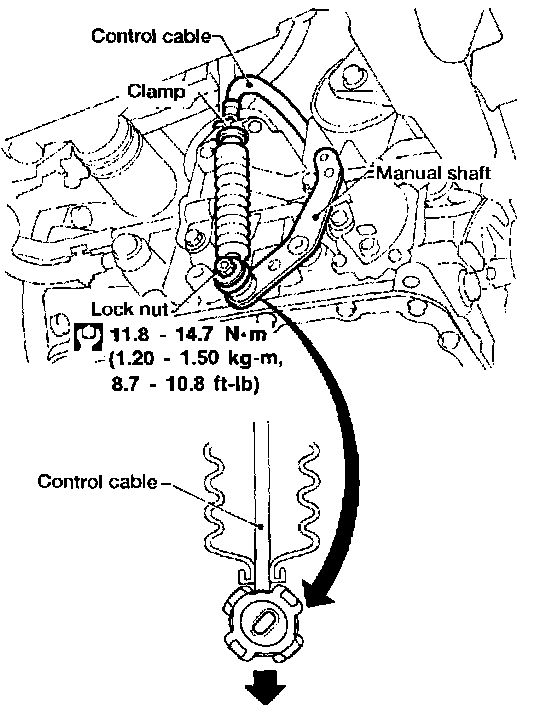 Control cable

Clamp

Manual shaft

Lock nut

11.8 - 14.7 N·m (1.20 - 1.50 kg-m, 8.7 - 10.8 ft-lb)

Control cable