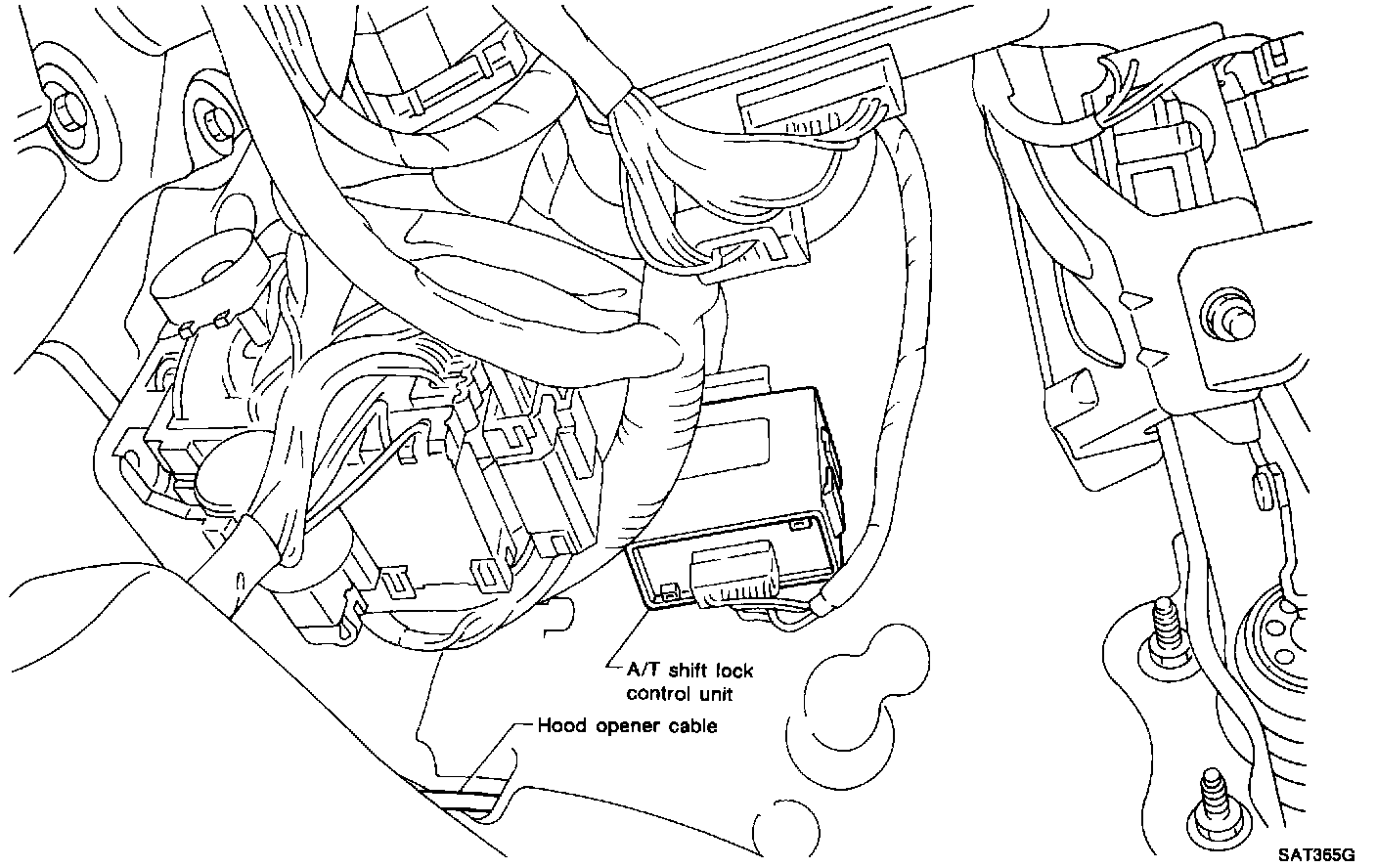 A/T shift lock control unit

Hood opener cable

SAT365G