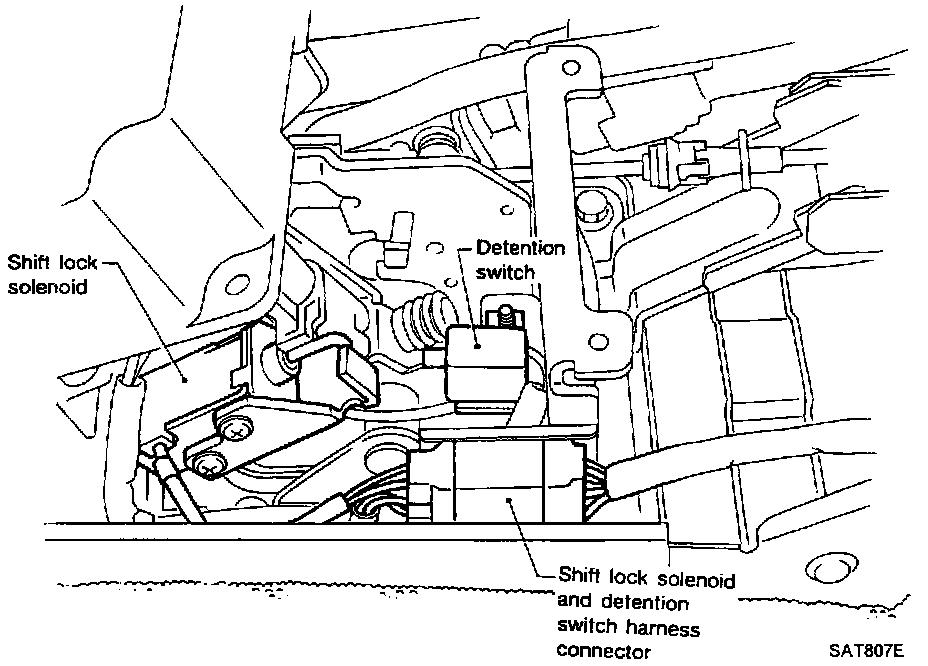 Shift lock solenoid

Detention switch

Shift lock solenoid and detention switch harness connector

SAT807E