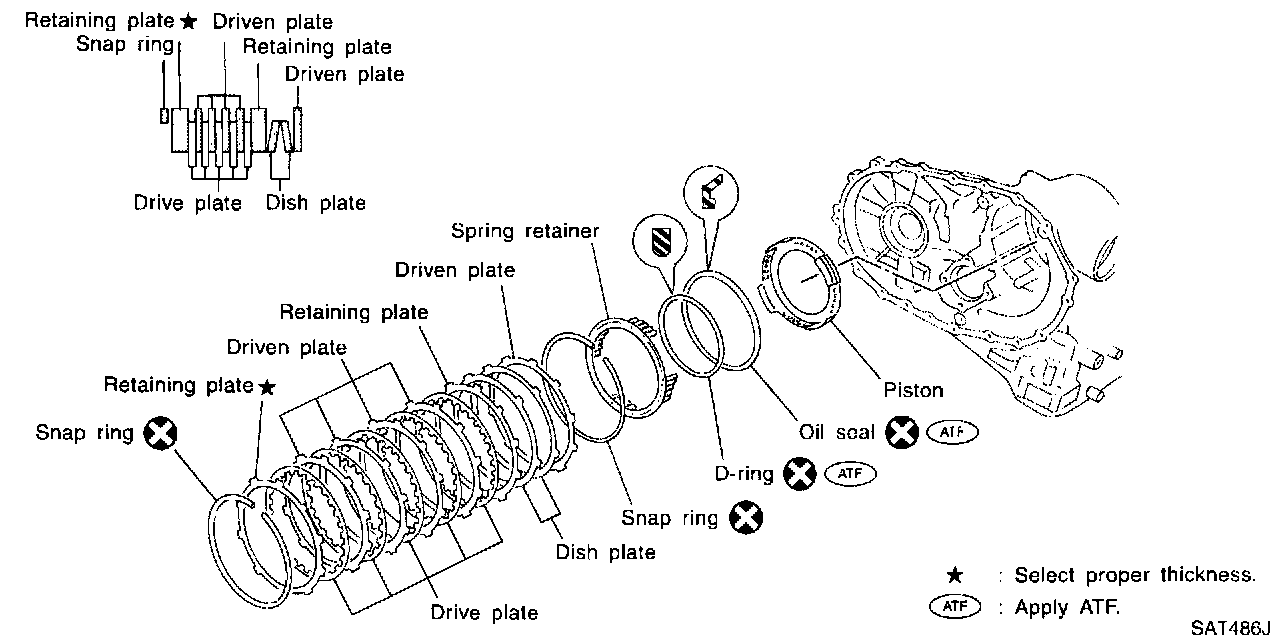 Retaining plate ★ Driven plate
Snap ring
Retaining plate
Driven plate
Drive plate
Dish plate

Spring retainer
Driven plate
Retaining plate
Driven plate
Retaining plate ★
Snap ring
Piston
Oil seal ATF
D-ring ATF
Snap ring
Dish plate
Drive plate

★ : Select proper thickness.
ATF : Apply ATF.

SAT486J