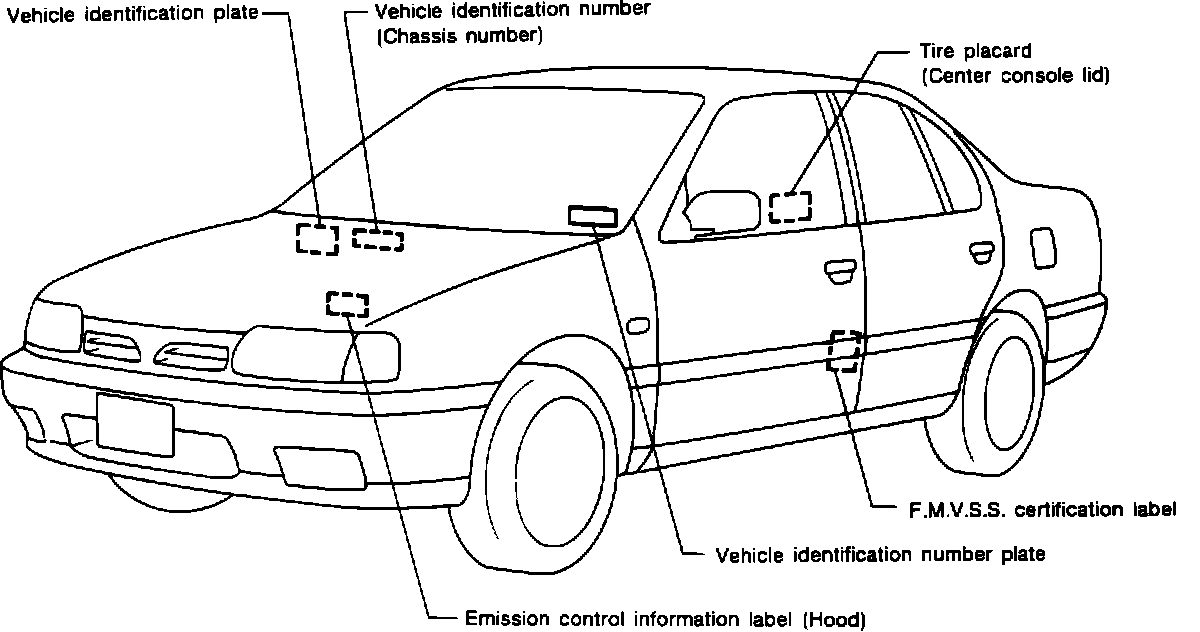 Vehicle identification plate

Vehicle identification number (Chassis number)

Tire placard (Center console lid)

F.M.V.S.S. certification label

Vehicle identification number plate

Emission control information label (Hood)