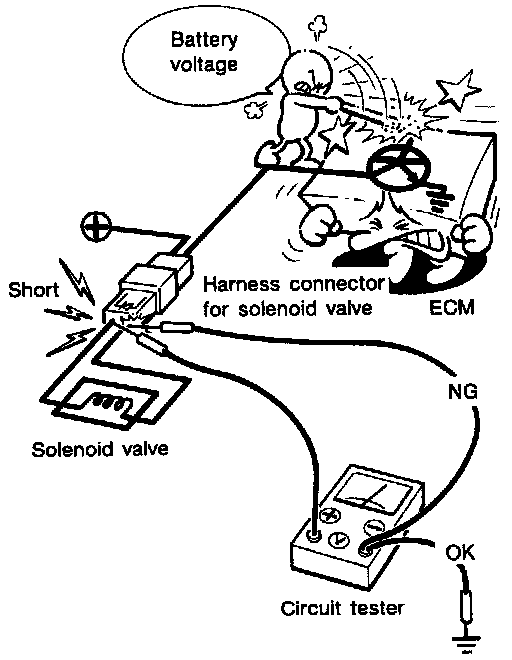 Battery voltage

Short

Harness connector for solenoid valve

ECM

NG

Solenoid valve

OK

Circuit tester