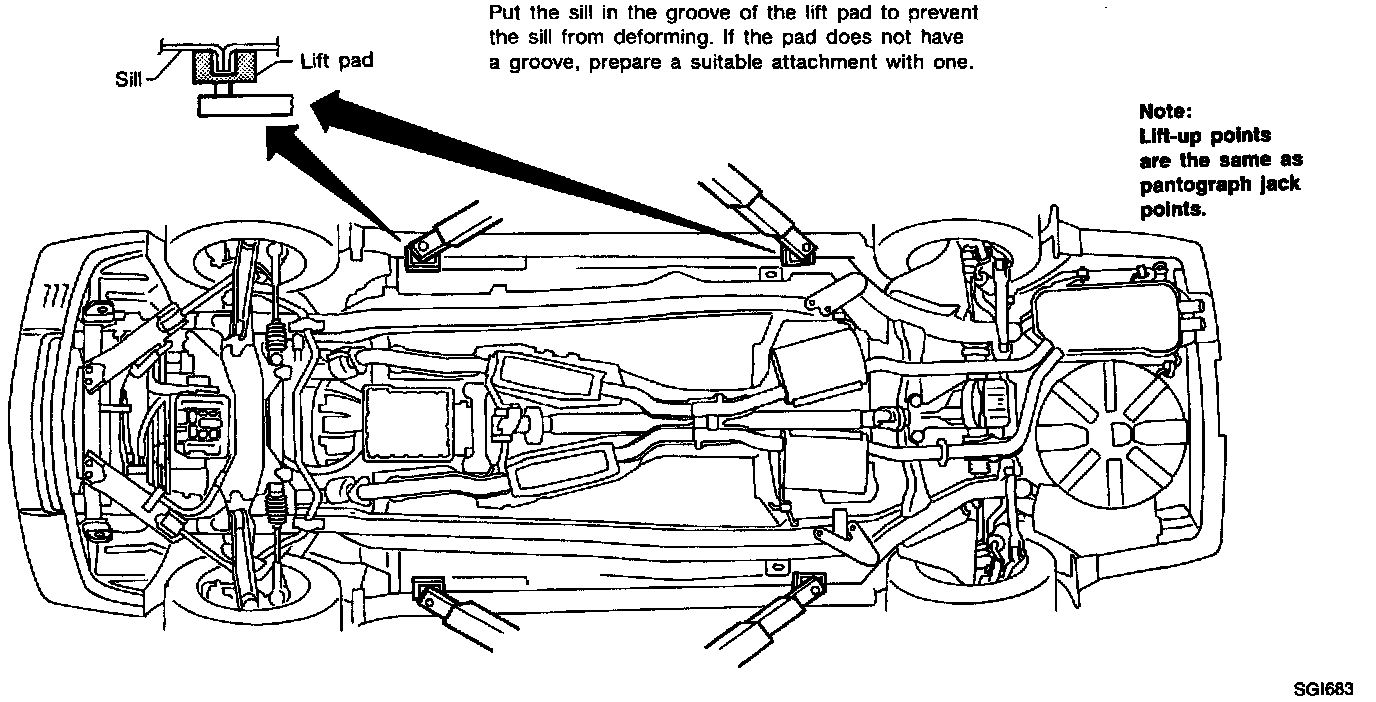 Put the sill in the groove of the lift pad to prevent the sill from deforming. If the pad does not have a groove, prepare a suitable attachment with one.

Sill

Lift pad

Note:
Lift-up points are the same as pantograph jack points.

SGI683