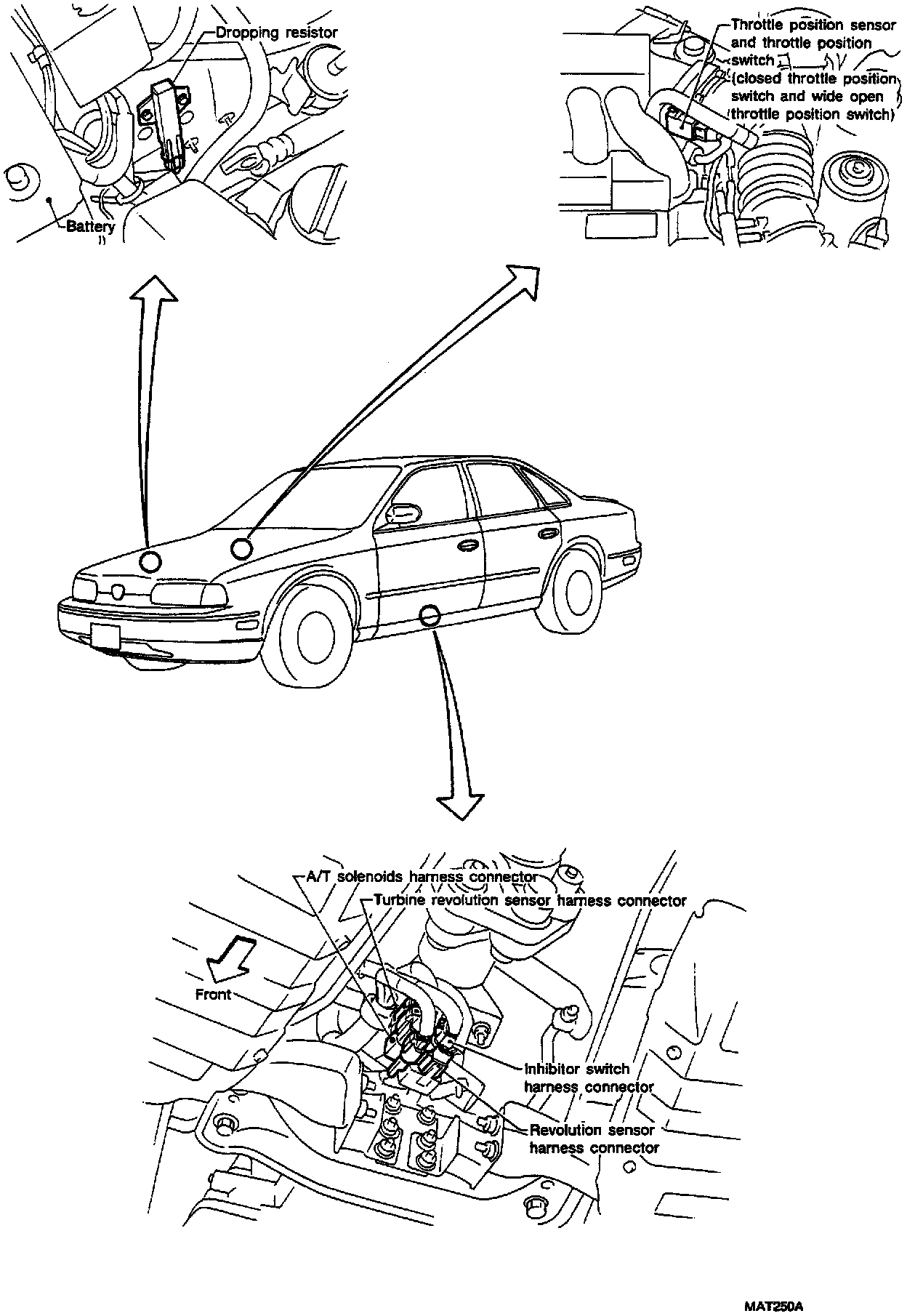 Dropping resistor

Battery

Throttle position sensor and throttle position switch (closed throttle position switch and wide open throttle position switch)

A/T solenoids harness connector

Turbine revolution sensor harness connector

Front

Inhibitor switch harness connector

Revolution sensor harness connector

MAT250A