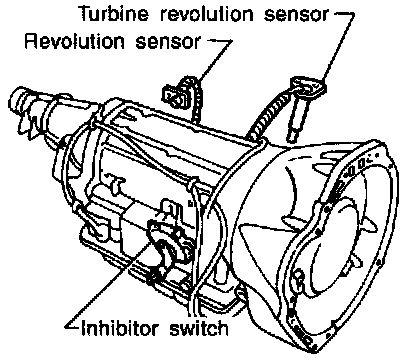 Turbine revolution sensor
Revolution sensor
Inhibitor switch