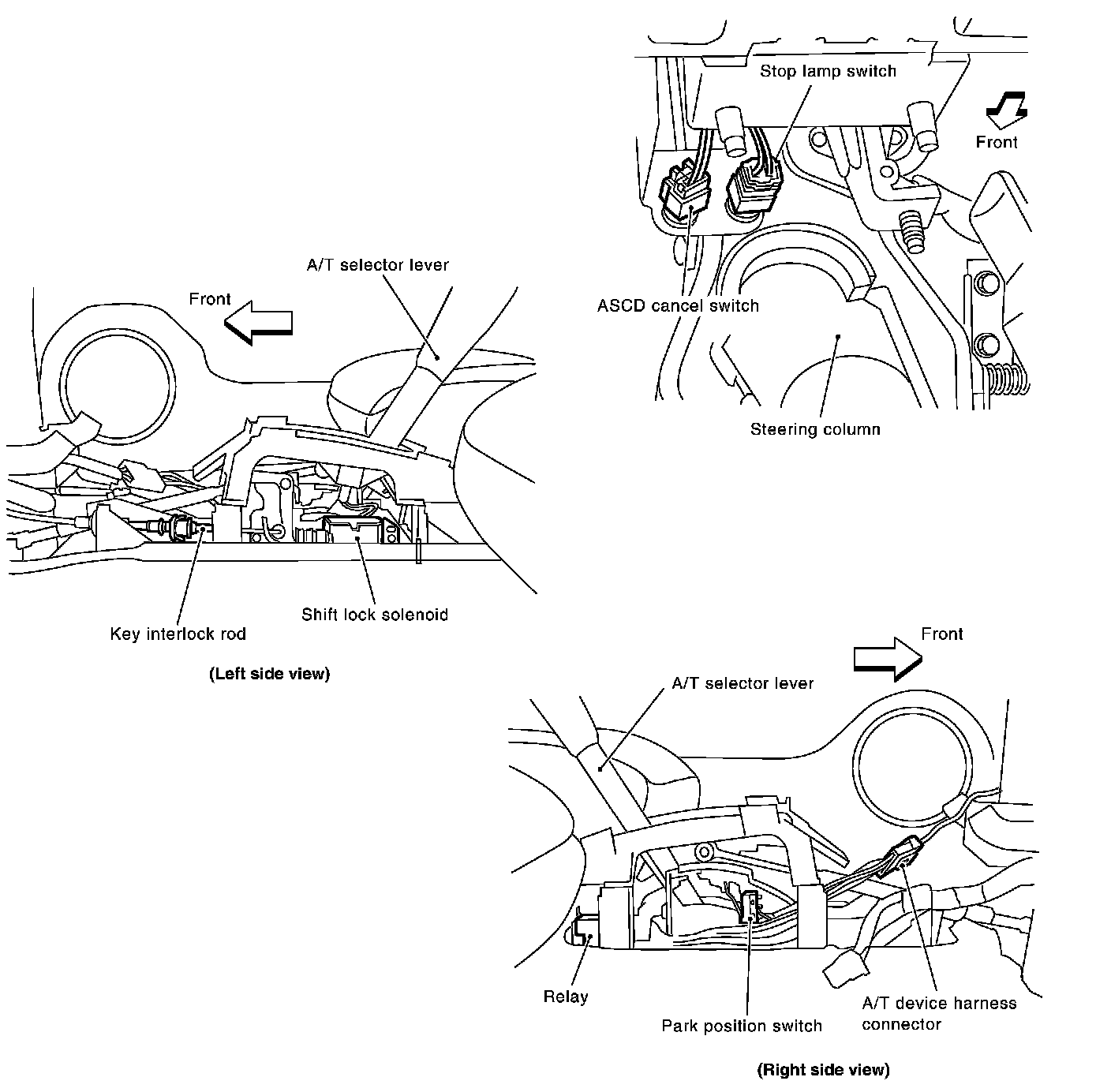 Stop lamp switch

Front

ASCD cancel switch

Steering column

A/T selector lever

Front

Key interlock rod

Shift lock solenoid

(Left side view)

Front

A/T selector lever

Relay

Park position switch

A/T device harness connector

(Right side view)