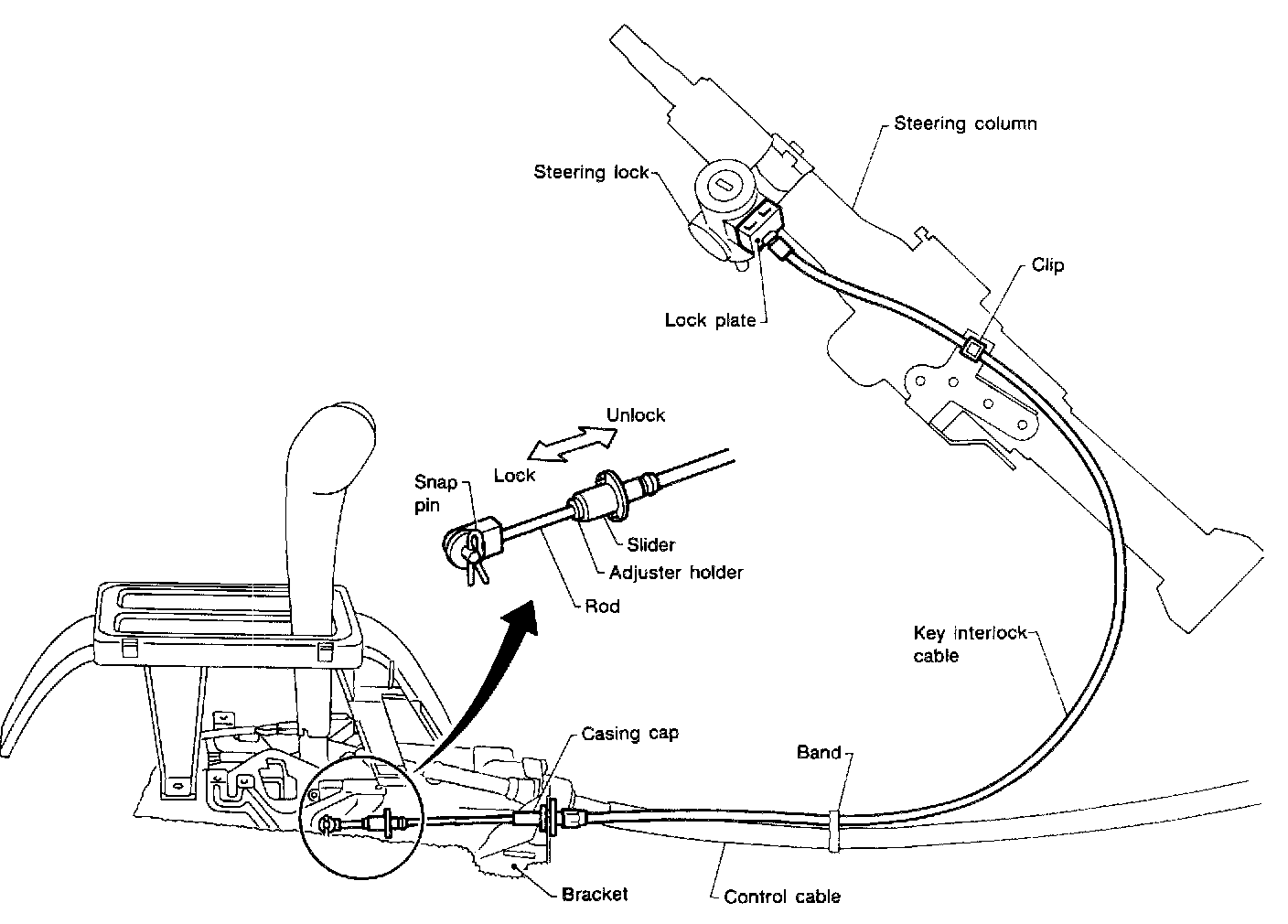 Steering column

Steering lock

Clip

Lock plate

Unlock

Lock

Snap pin

Slider

Adjuster holder

Rod

Key interlock cable

Casing cap

Band

Bracket

Control cable