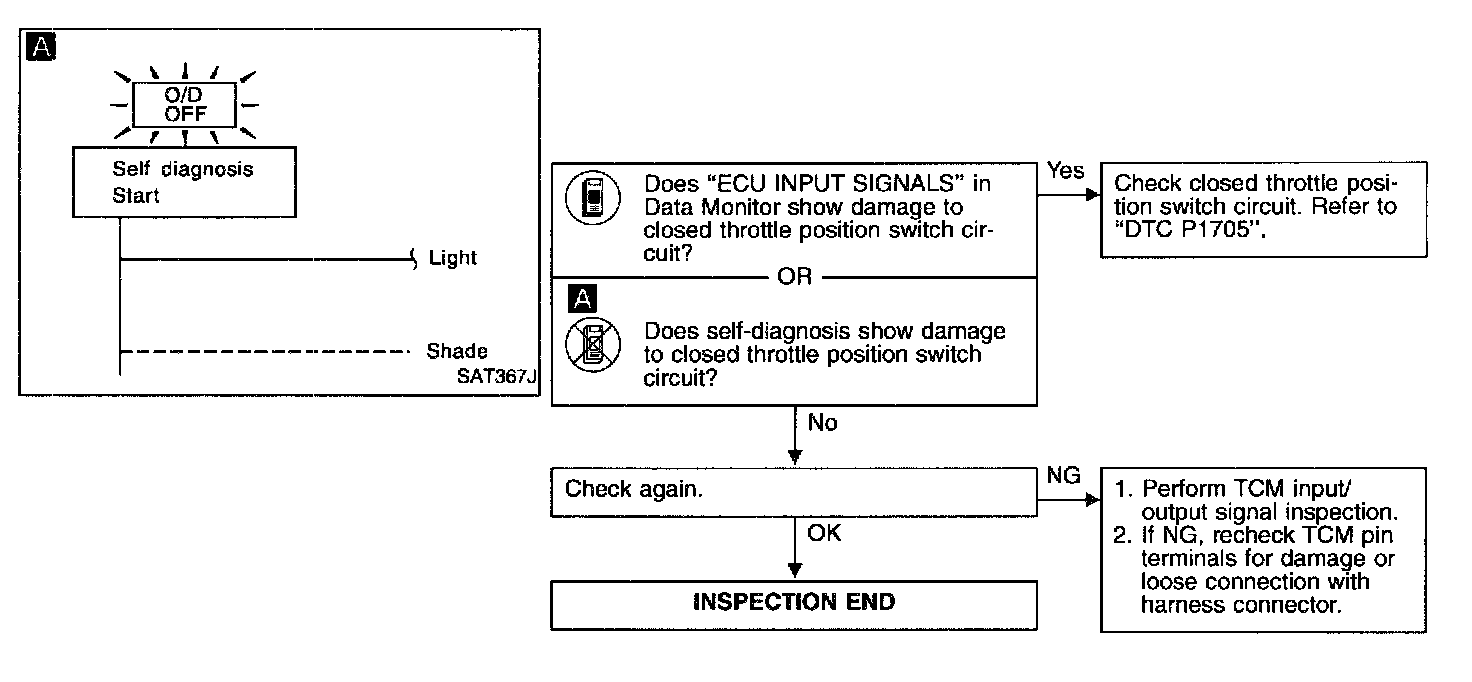 A

O/D
OFF

Self diagnosis
Start

Light

Shade

SAT367J

Does "ECU INPUT SIGNALS" in Data Monitor show damage to closed throttle position switch circuit?

OR

A

Does self-diagnosis show damage to closed throttle position switch circuit?

Yes

Check closed throttle position switch circuit. Refer to "DTC P1705".

No

Check again.

NG

1. Perform TCM input/output signal inspection.
2. If NG, recheck TCM pin terminals for damage or loose connection with harness connector.

OK

INSPECTION END