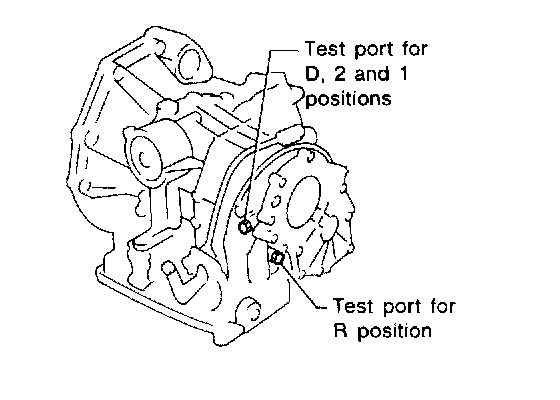 Test port for D, 2 and 1 positions

Test port for R position