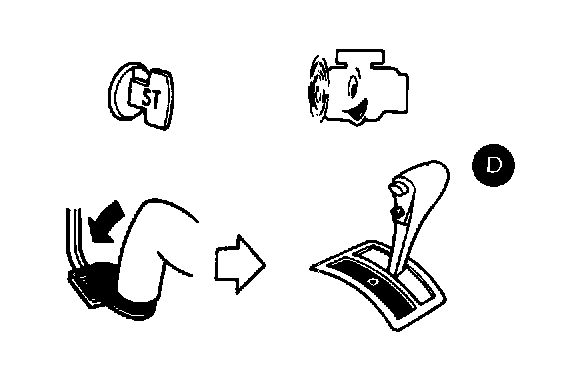 ST

D