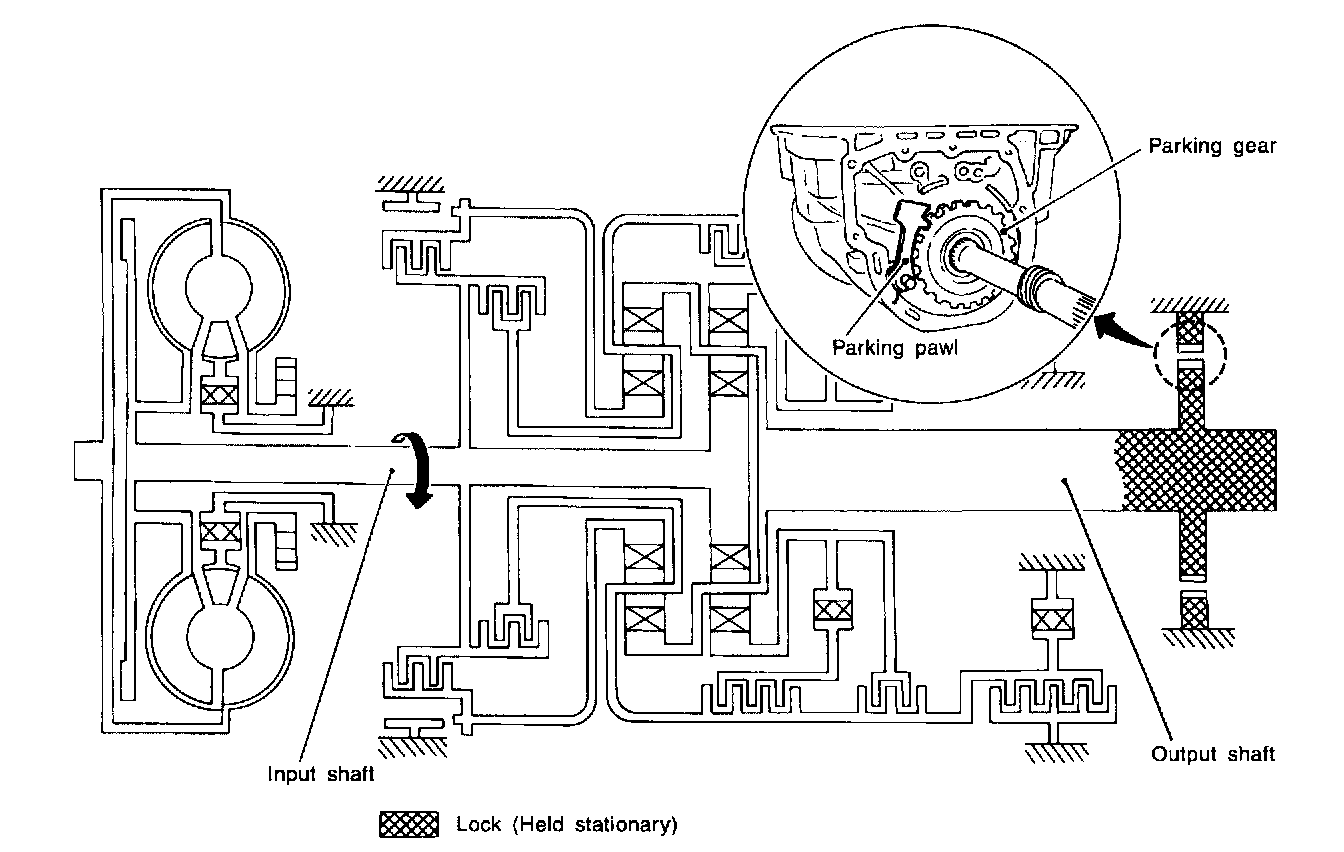 Parking gear

Parking pawl

Input shaft

Output shaft

Lock (Held stationary)