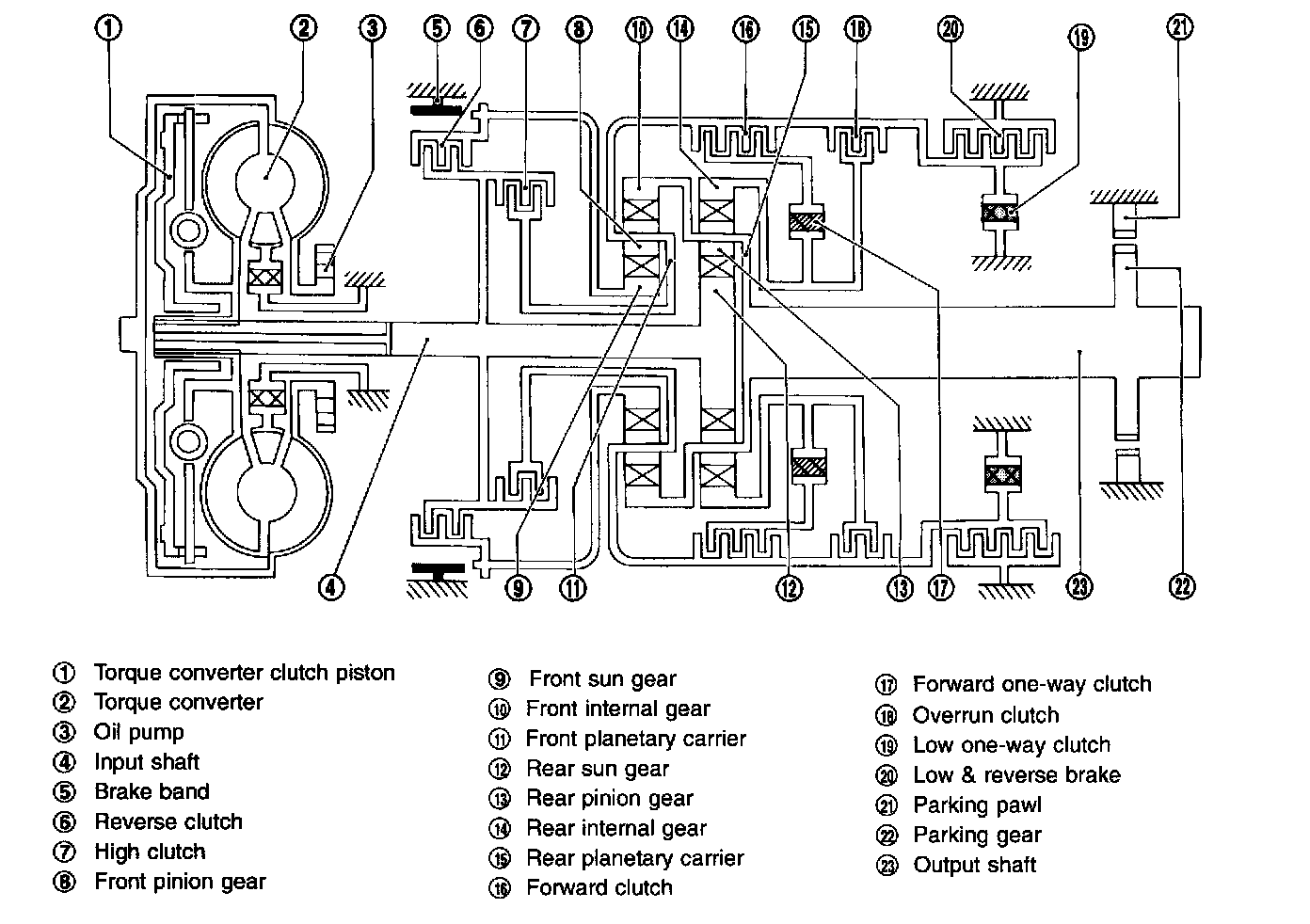 ①
②
③
⑤
⑥
⑦
⑧
⑩
⑭
⑯
⑮
⑱
⑳
⑲
㉑
④
⑨
⑪
⑫
⑬
⑰
㉓
㉒

① Torque converter clutch piston
② Torque converter
③ Oil pump
④ Input shaft
⑤ Brake band
⑥ Reverse clutch
⑦ High clutch
⑧ Front pinion gear

⑨ Front sun gear
⑩ Front internal gear
⑪ Front planetary carrier
⑫ Rear sun gear
⑬ Rear pinion gear
⑭ Rear internal gear
⑮ Rear planetary carrier
⑯ Forward clutch

⑰ Forward one-way clutch
⑱ Overrun clutch
⑲ Low one-way clutch
⑳ Low & reverse brake
㉑ Parking pawl
㉒ Parking gear
㉓ Output shaft