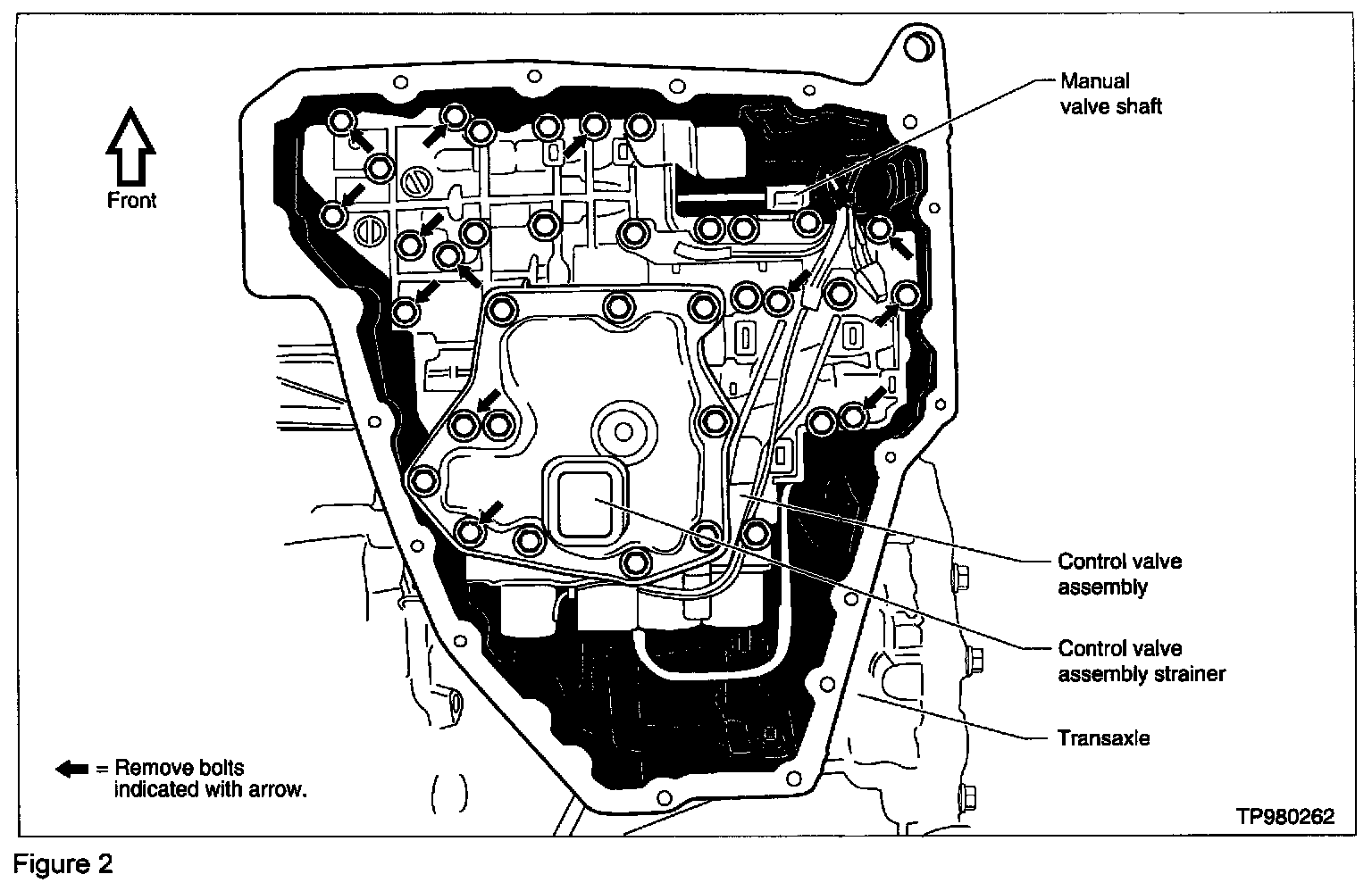 Front

Manual valve shaft

Control valve assembly

Control valve assembly strainer

Transaxle

= Remove bolts indicated with arrow.

TP980262

Figure 2