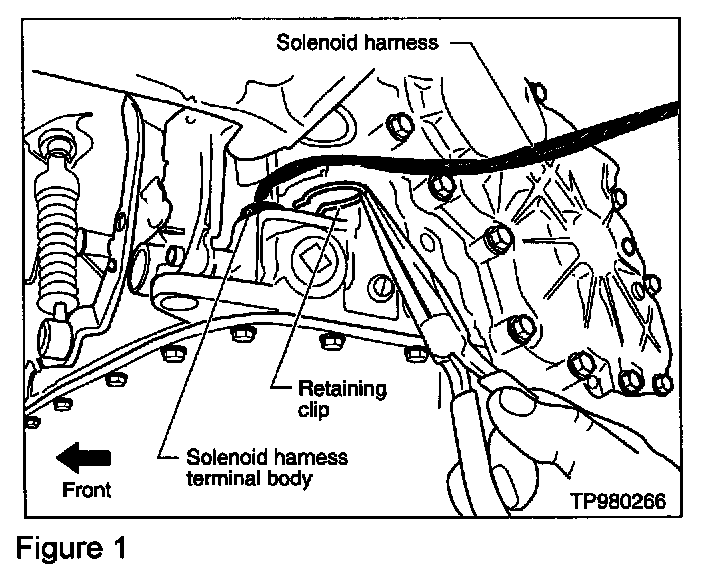 Solenoid harness

Retaining clip

Solenoid harness terminal body

Front

TP980266

Figure 1