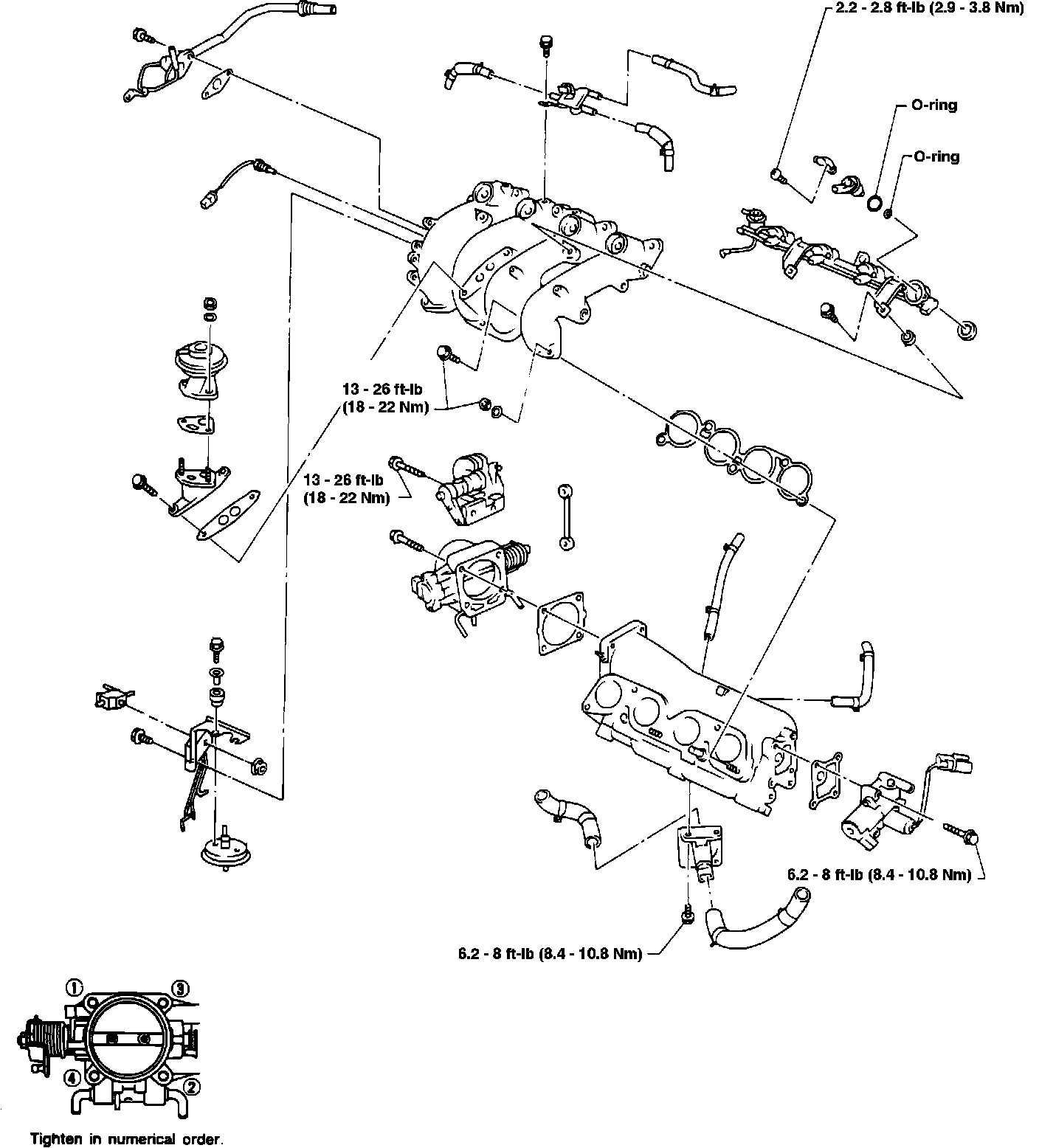 2.2 - 2.8 ft-lb (2.9 - 3.8 Nm)

O-ring

O-ring

13 - 26 ft-lb
(18 - 22 Nm)

13 - 26 ft-lb
(18 - 22 Nm)

6.2 - 8 ft-lb (8.4 - 10.8 Nm)

6.2 - 8 ft-lb (8.4 - 10.8 Nm)

1

3

4

2

Tighten in numerical order.