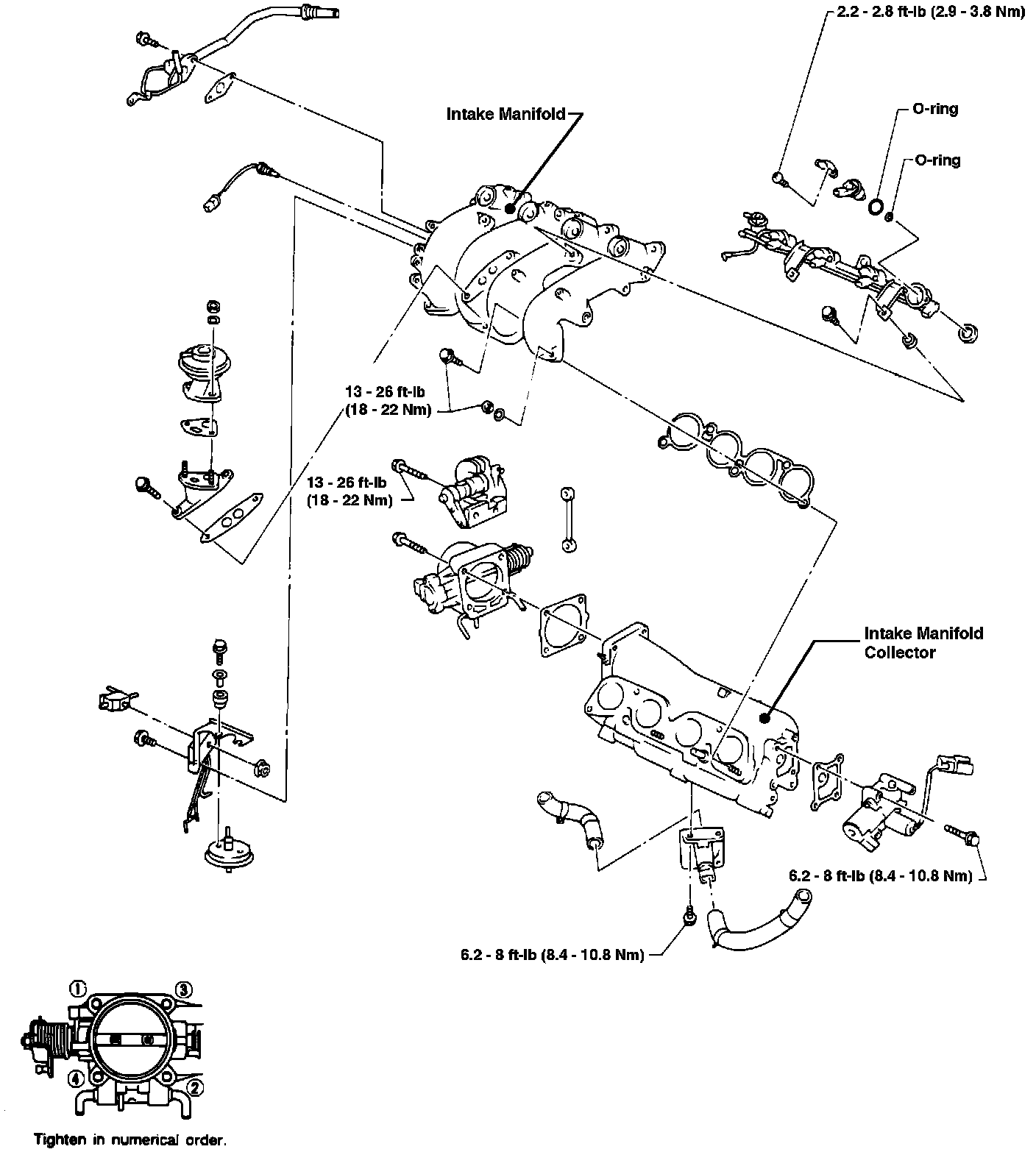 2.2 - 2.8 ft-lb (2.9 - 3.8 Nm)

Intake Manifold

O-ring

O-ring

13 - 26 ft-lb
(18 - 22 Nm)

13 - 26 ft-lb
(18 - 22 Nm)

Intake Manifold
Collector

6.2 - 8 ft-lb (8.4 - 10.8 Nm)

6.2 - 8 ft-lb (8.4 - 10.8 Nm)

1
3
4
2

Tighten in numerical order.