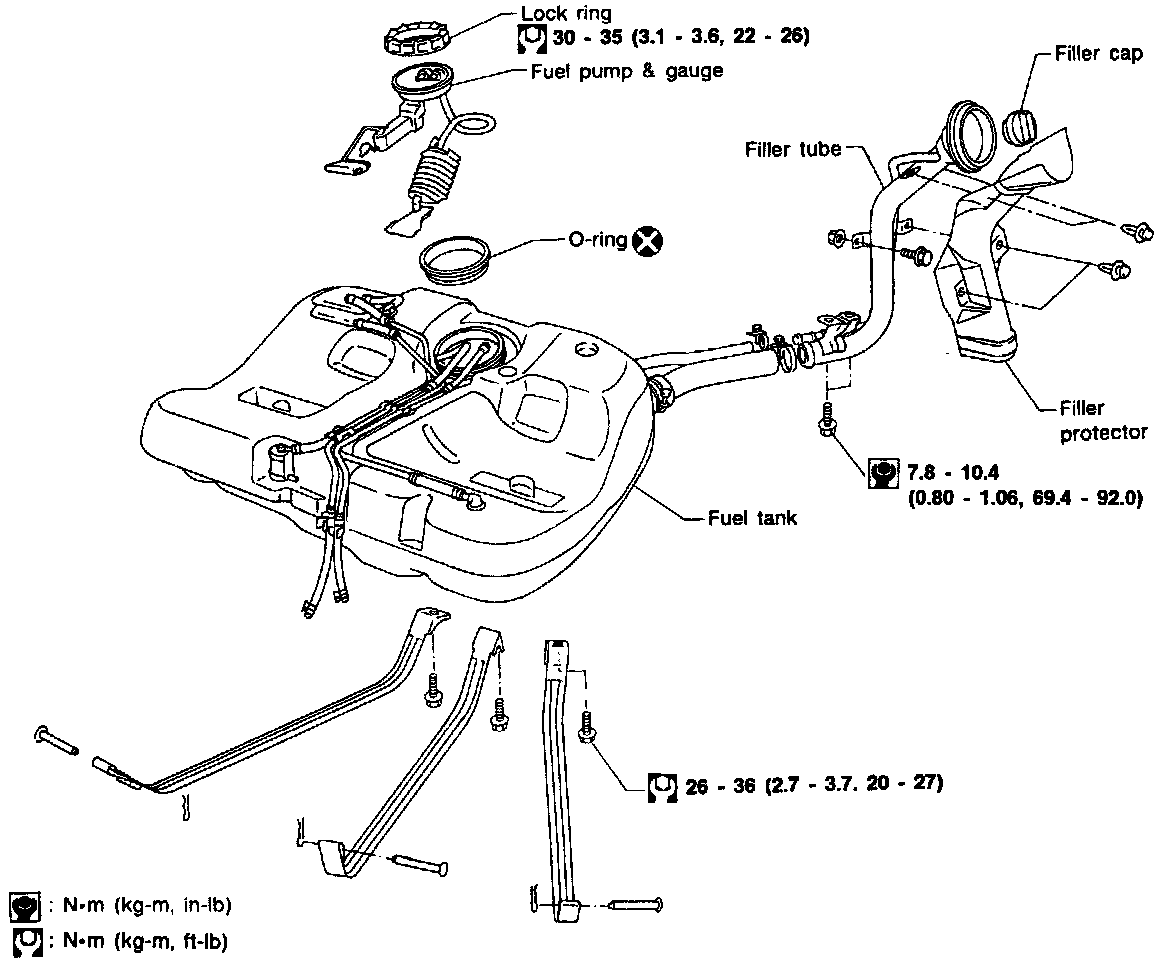 Lock ring
30 - 35 (3.1 - 3.6, 22 - 26)
Fuel pump & gauge
Filler cap
Filler tube
O-ring
Filler protector
7.8 - 10.4
(0.80 - 1.06, 69.4 - 92.0)
Fuel tank
26 - 36 (2.7 - 3.7. 20 - 27)
: N•m (kg-m, in-lb)
: N•m (kg-m, ft-lb)