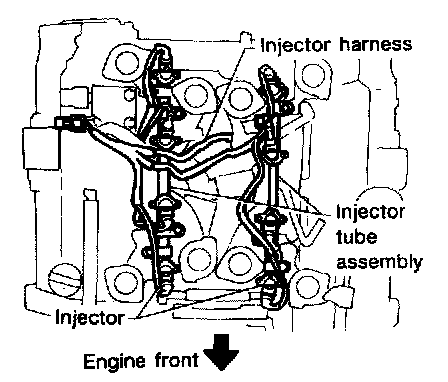 Injector harness

Injector tube assembly

Injector

Engine front