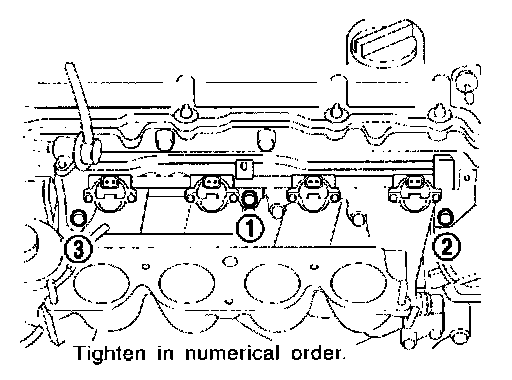 1
3
2
Tighten in numerical order.