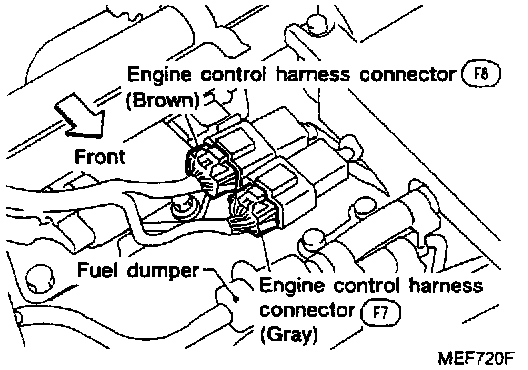 Engine control harness connector F8
(Brown)

Front

Fuel dumper

Engine control harness connector F7
(Gray)

MEF720F