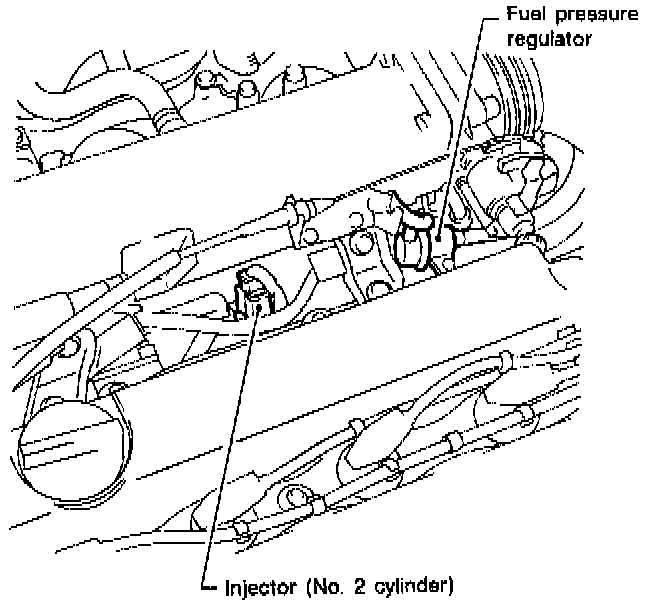 Fuel pressure regulator

Injector (No. 2 cylinder)