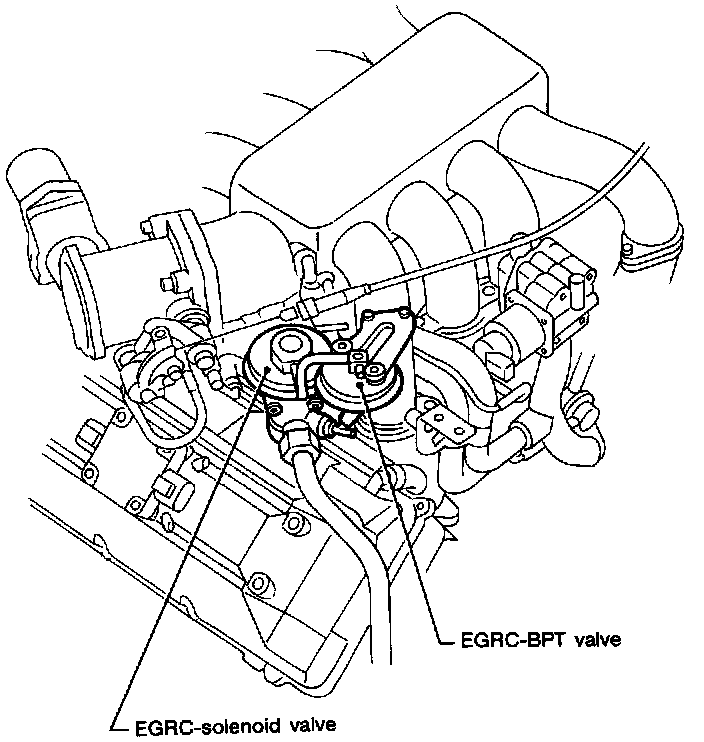 EGRC-BPT valve

EGRC-solenoid valve