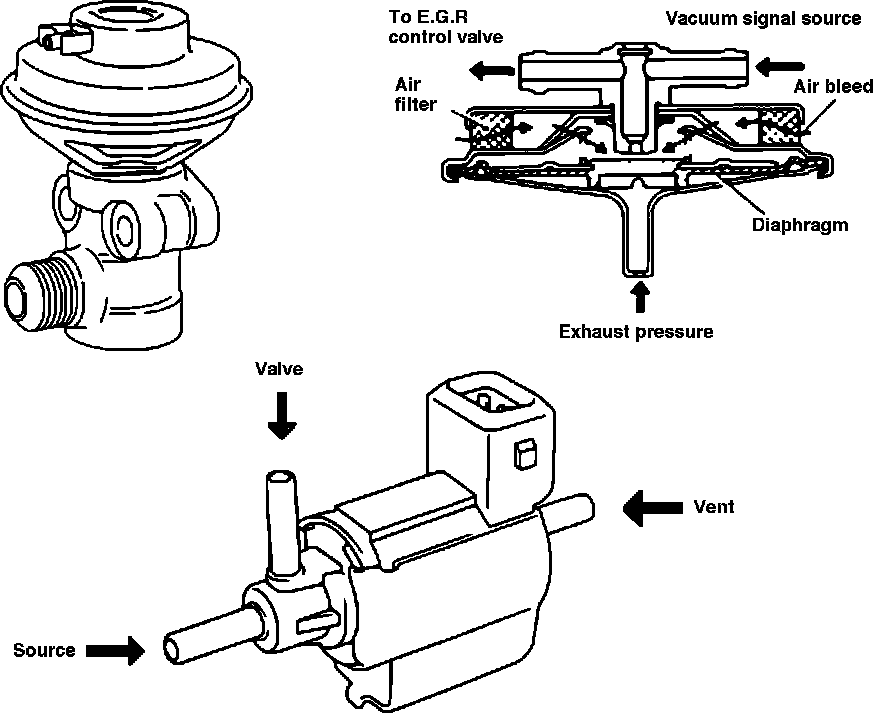 To E.G.R control valve

Vacuum signal source

Air filter

Air bleed

Diaphragm

Exhaust pressure

Valve

Vent

Source