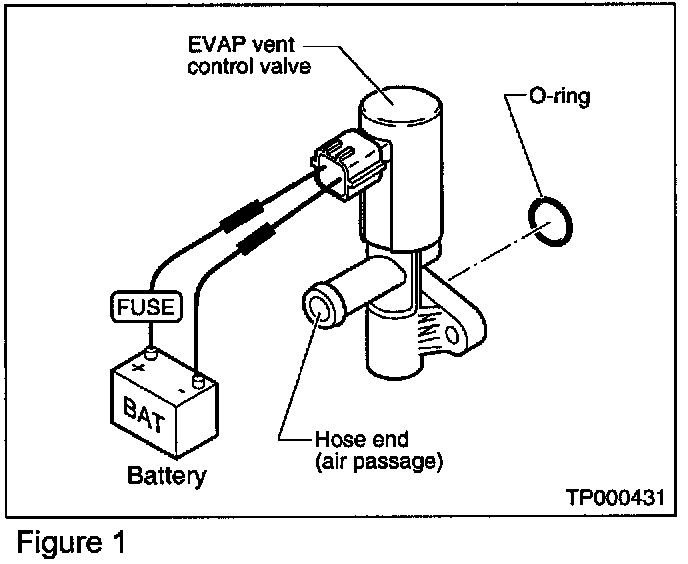 EVAP vent control valve

O-ring

FUSE

+

-

BAT

Battery

Hose end (air passage)

TP000431

Figure 1