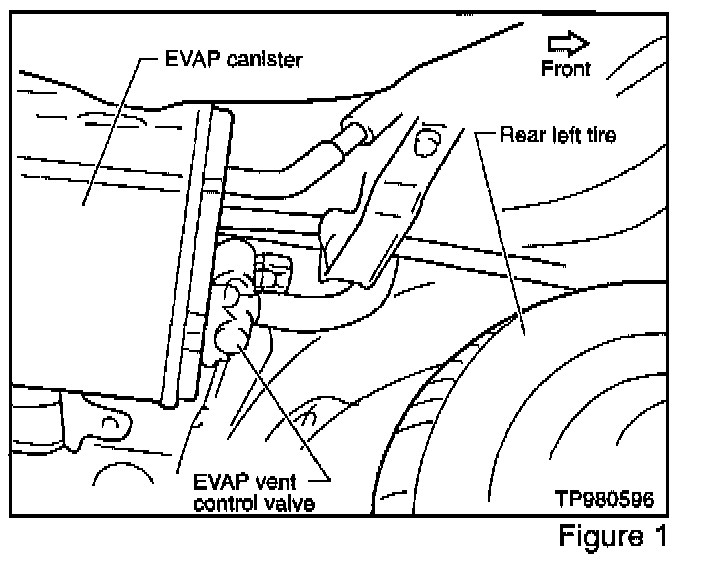 EVAP canister

Front

Rear left tire

EVAP vent control valve

TP980596

Figure 1