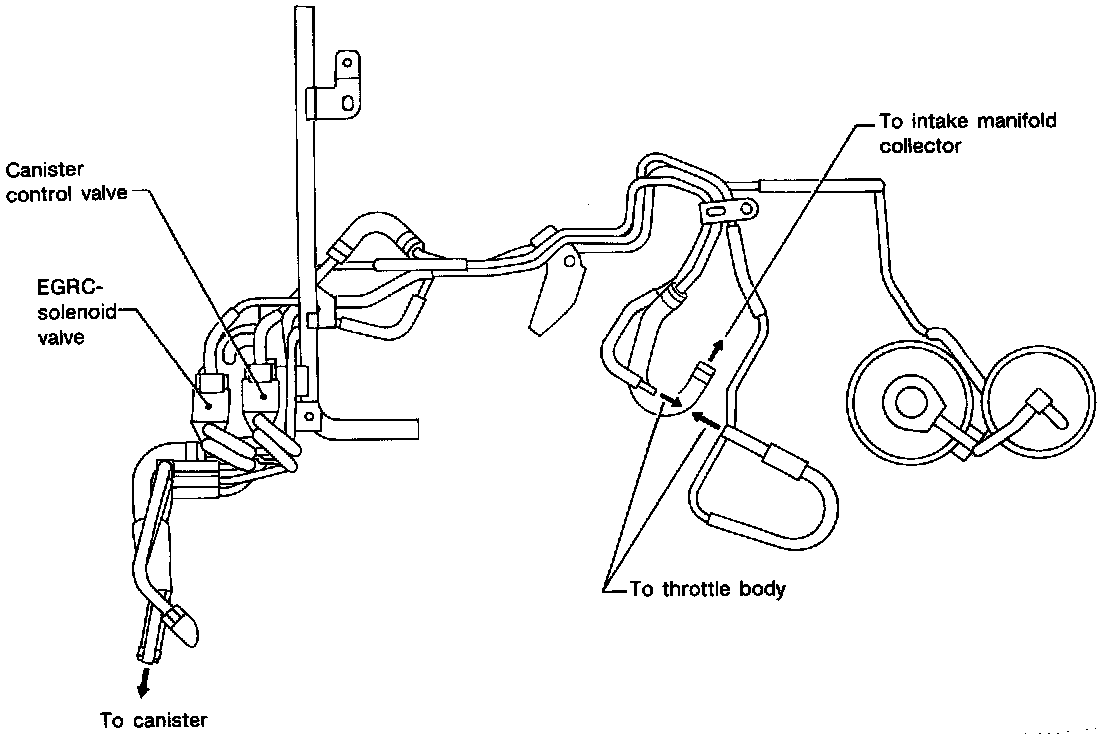 Canister control valve

EGRC-solenoid valve

To intake manifold collector

To throttle body

To canister