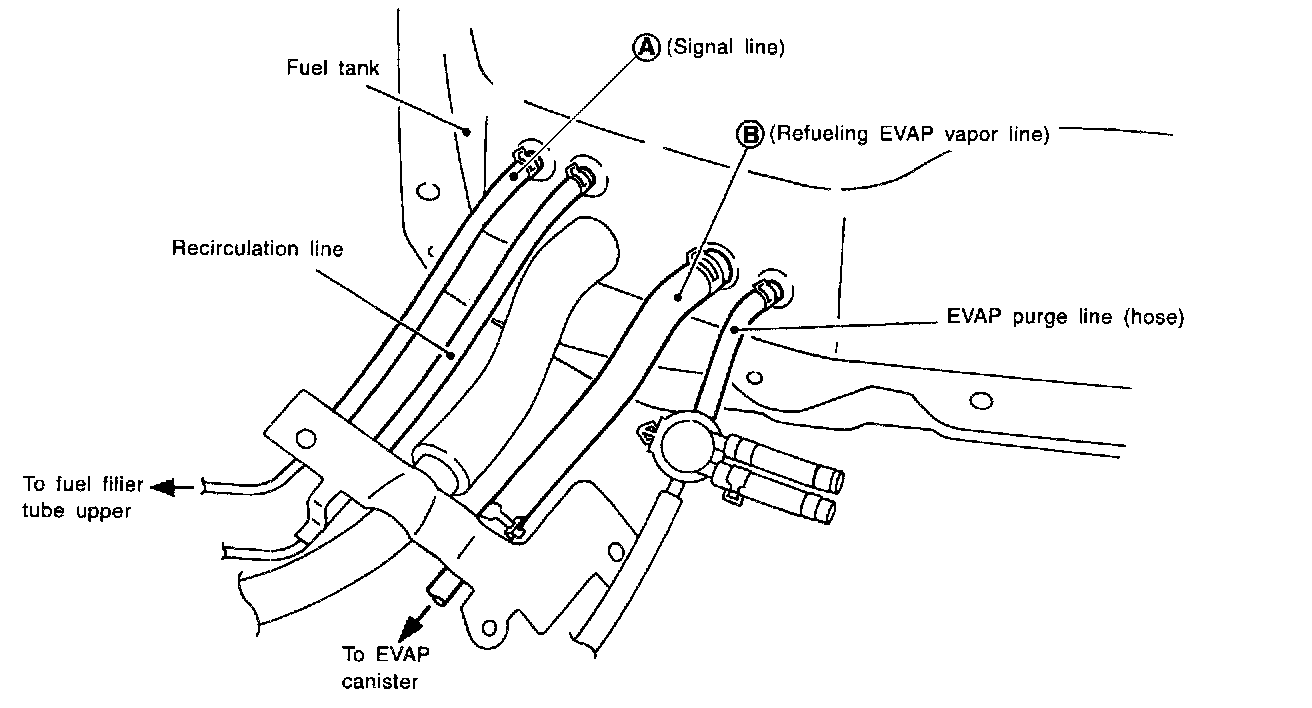 Fuel tank

A (Signal line)

B (Refueling EVAP vapor line)

Recirculation line

EVAP purge line (hose)

To fuel filler tube upper

To EVAP canister