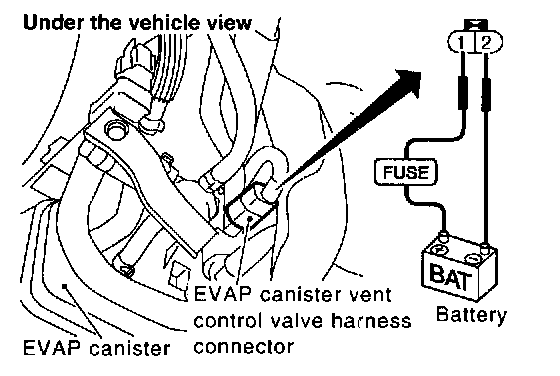 Under the vehicle view

1 2

FUSE

BAT

Battery

EVAP canister vent control valve harness connector

EVAP canister