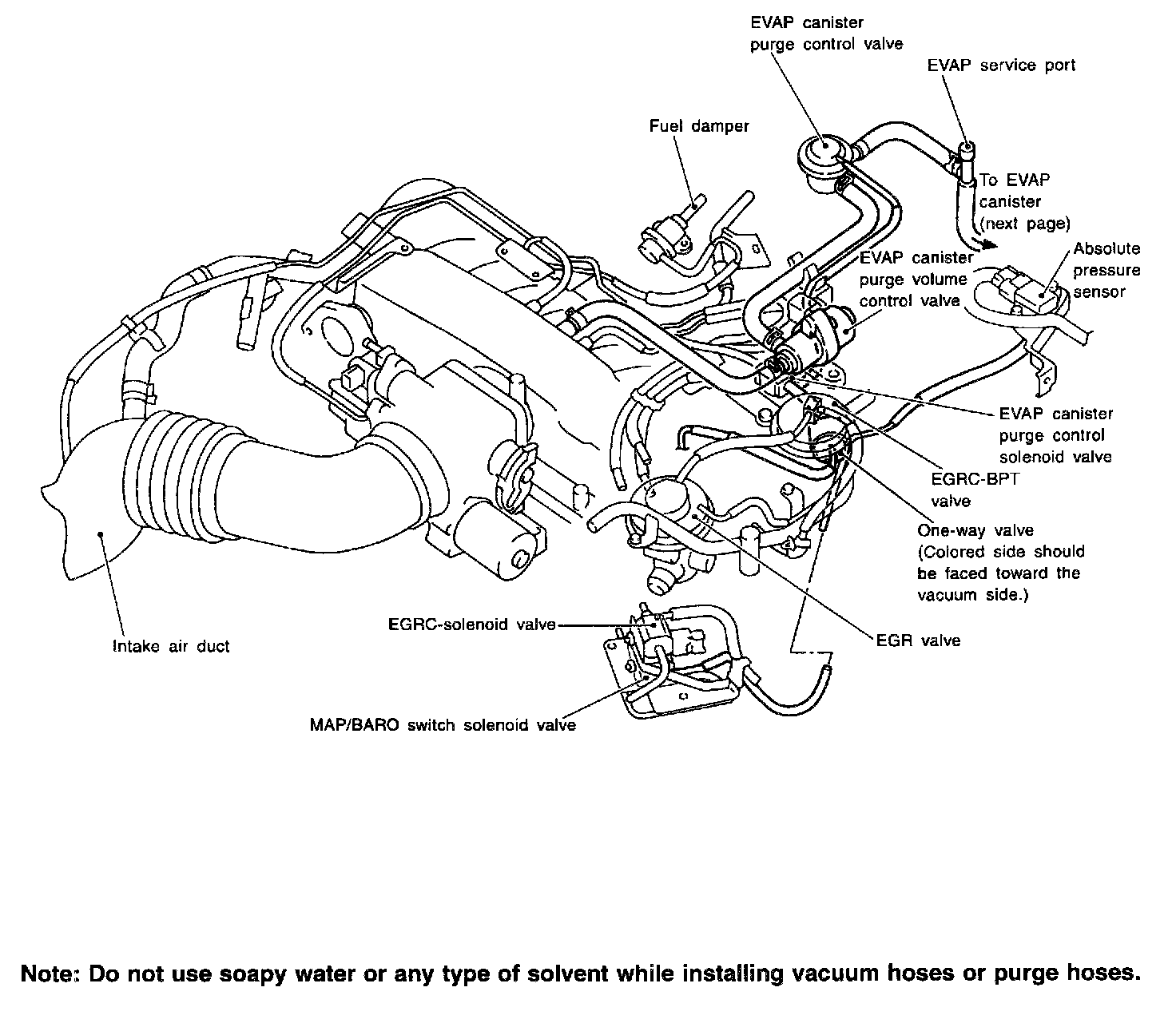 EVAP canister purge control valve

EVAP service port

Fuel damper

To EVAP canister (next page)

Absolute pressure sensor

EVAP canister purge volume control valve

EVAP canister purge control solenoid valve

EGRC-BPT valve

One-way valve (Colored side should be faced toward the vacuum side.)

EGR valve

EGRC-solenoid valve

Intake air duct

MAP/BARO switch solenoid valve

Note: Do not use soapy water or any type of solvent while installing vacuum hoses or purge hoses.