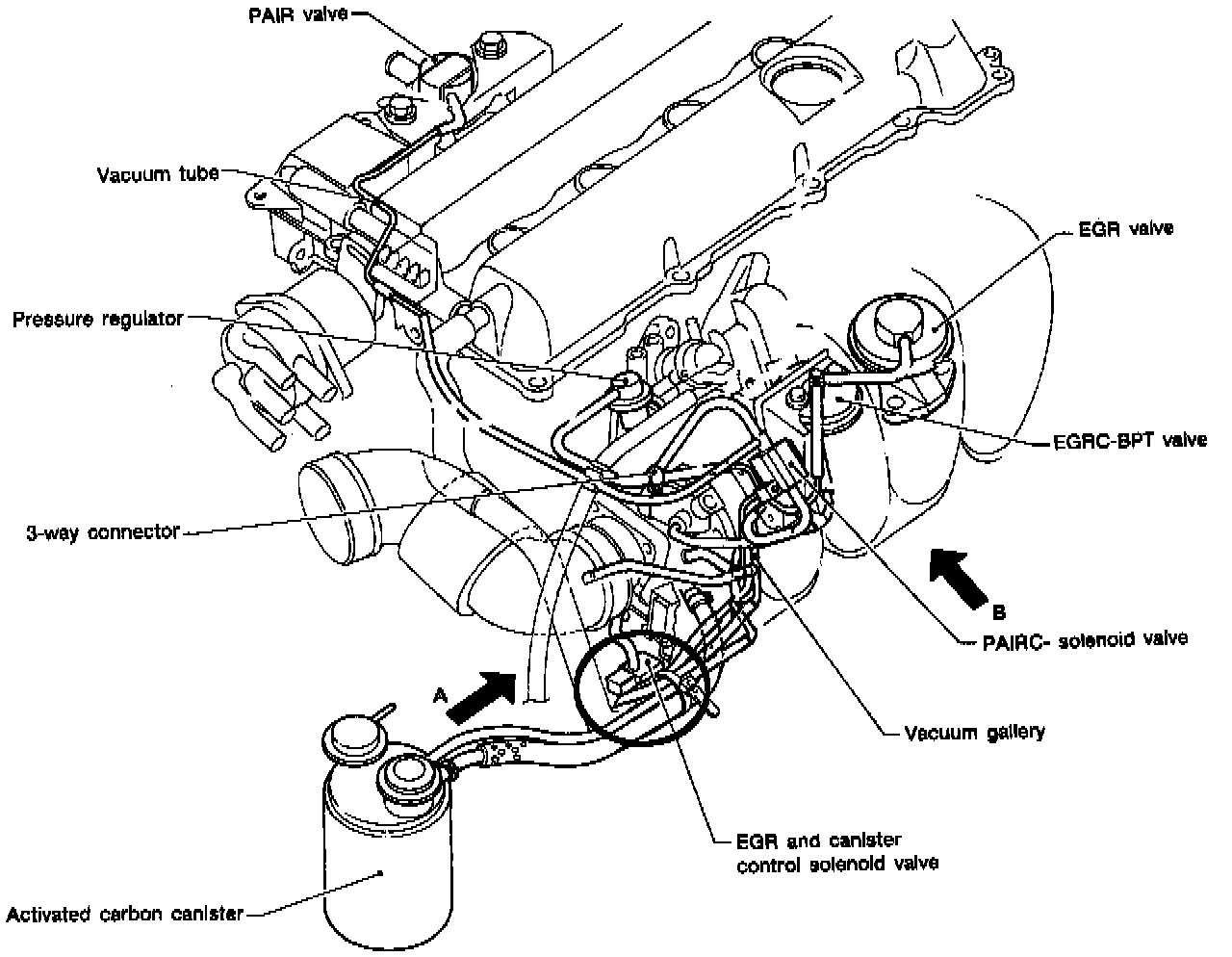 PAIR valve

Vacuum tube

EGR valve

Pressure regulator

EGRC-BPT valve

3-way connector

B

PAIRC- solenoid valve

A

Vacuum gallery

EGR and canister control solenoid valve

Activated carbon canister