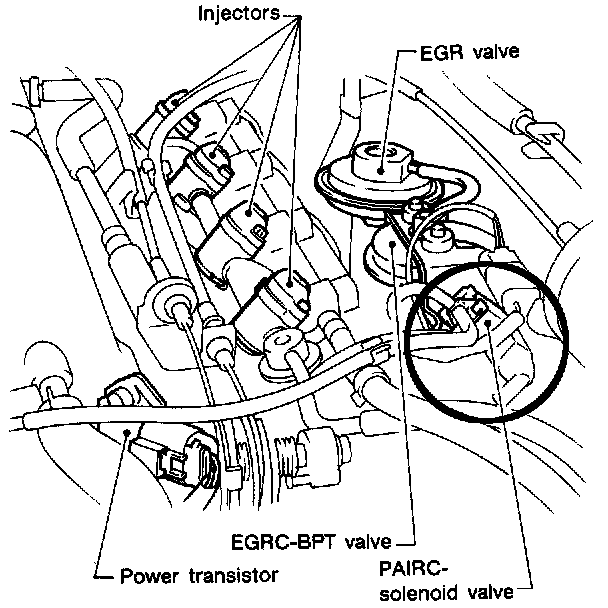 Injectors

EGR valve

EGRC-BPT valve

Power transistor

PAIRC-solenoid valve