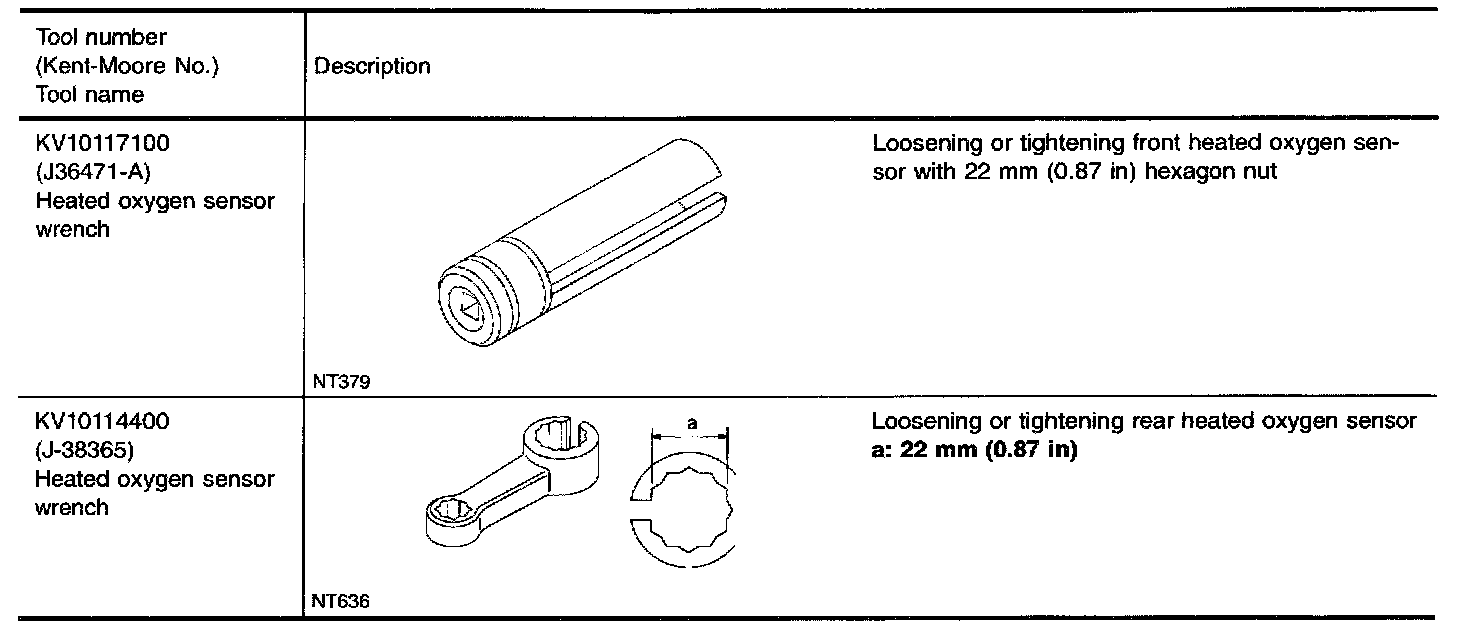 | Tool number (Kent-Moore No.) Tool name | Description | |
|---|---|---|
| KV10117100 (J36471-A) Heated oxygen sensor wrench | NT379 | Loosening or tightening front heated oxygen sensor with 22 mm (0.87 in) hexagon nut |
| KV10114400 (J-38365) Heated oxygen sensor wrench | a NT636 | Loosening or tightening rear heated oxygen sensor **a: 22 mm (0.87 in)** |