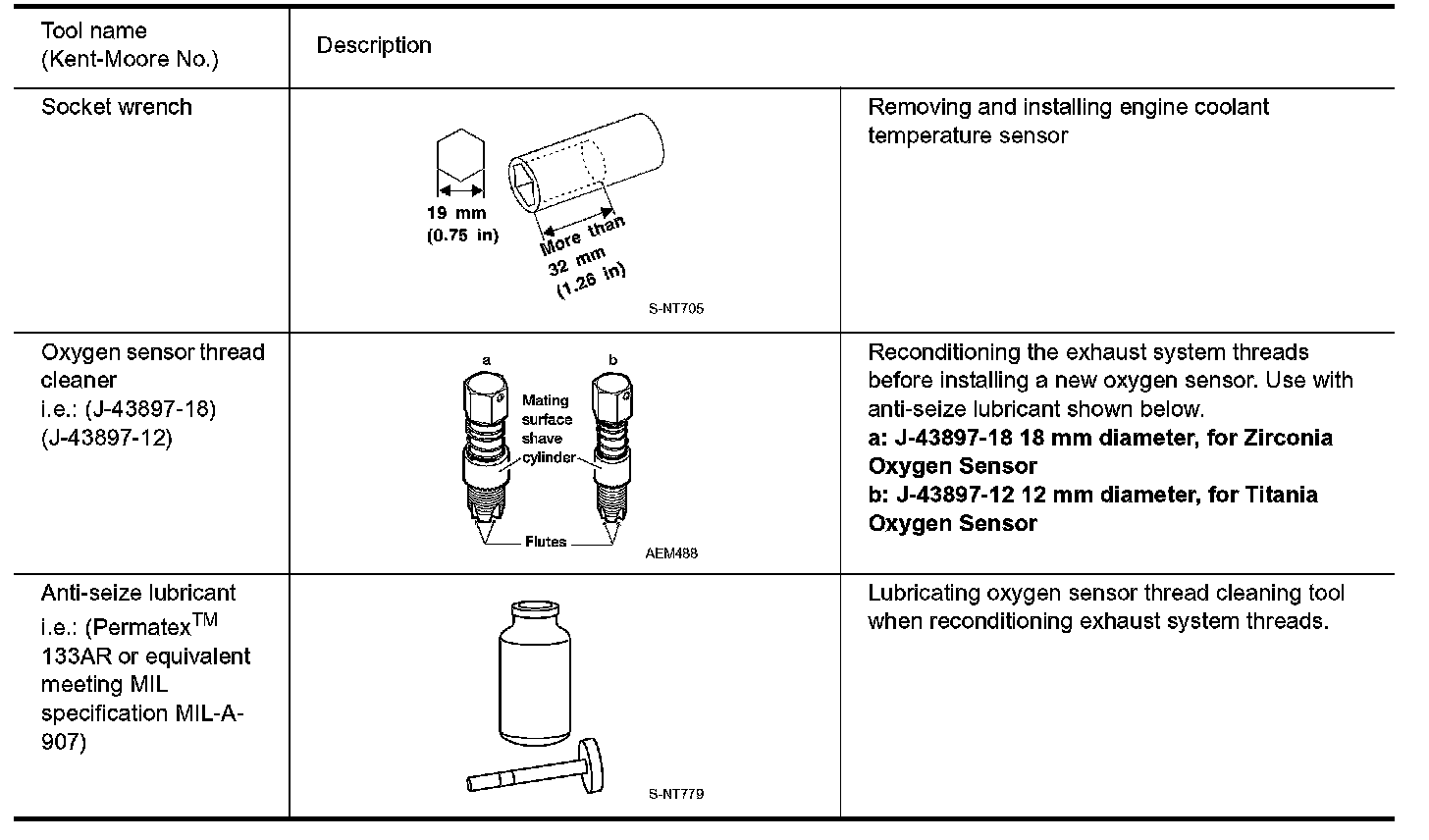 | Tool name (Kent-Moore No.) | Description | |
|---|---|---|
| Socket wrench | 19 mm (0.75 in) More than 32 mm (1.26 in) S-NT705 | Removing and installing engine coolant temperature sensor |
| Oxygen sensor thread cleaner i.e.: (J-43897-18) (J-43897-12) | a b Mating surface shave cylinder Flutes AEM488 | Reconditioning the exhaust system threads before installing a new oxygen sensor. Use with anti-seize lubricant shown below. **a: J-43897-18 18 mm diameter, for Zirconia Oxygen Sensor** **b: J-43897-12 12 mm diameter, for Titania Oxygen Sensor** |
| Anti-seize lubricant i.e.: (Permatex$^{TM}$ 133AR or equivalent meeting MIL specification MIL-A-907) | S-NT779 | Lubricating oxygen sensor thread cleaning tool when reconditioning exhaust system threads. |